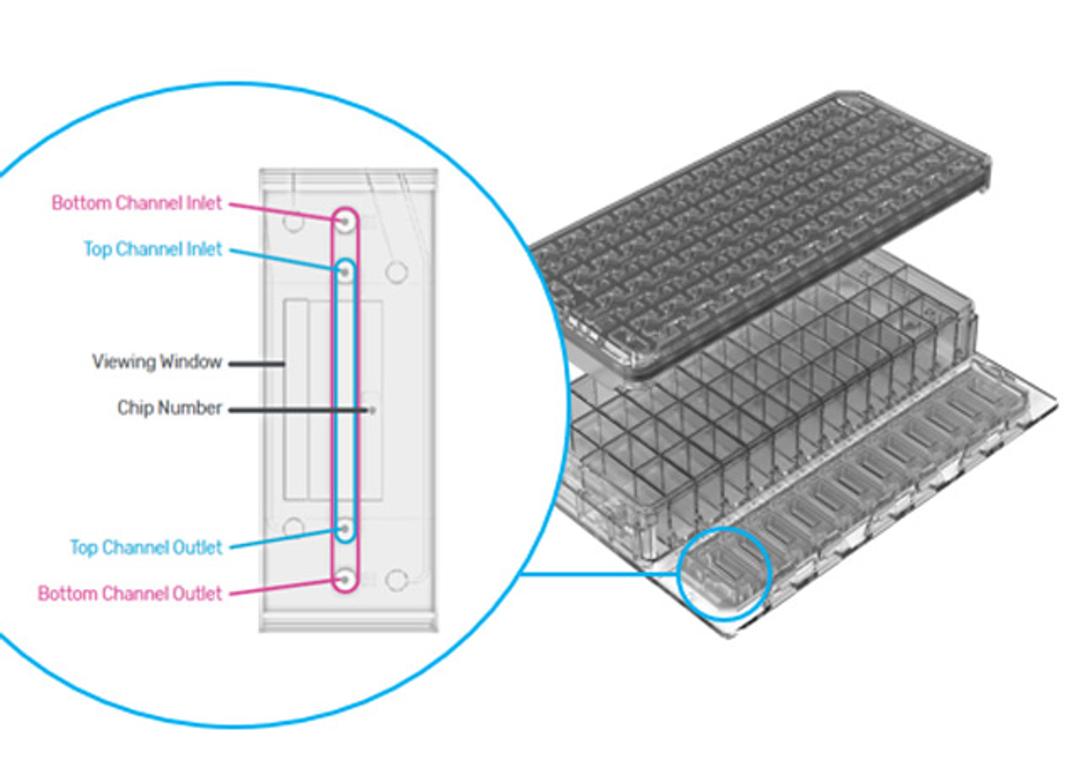 Bottom Channel Inlet
Top Channel Inlet
Viewing Window
Chip Number
Top Channel Outlet
Bottom Channel Outlet