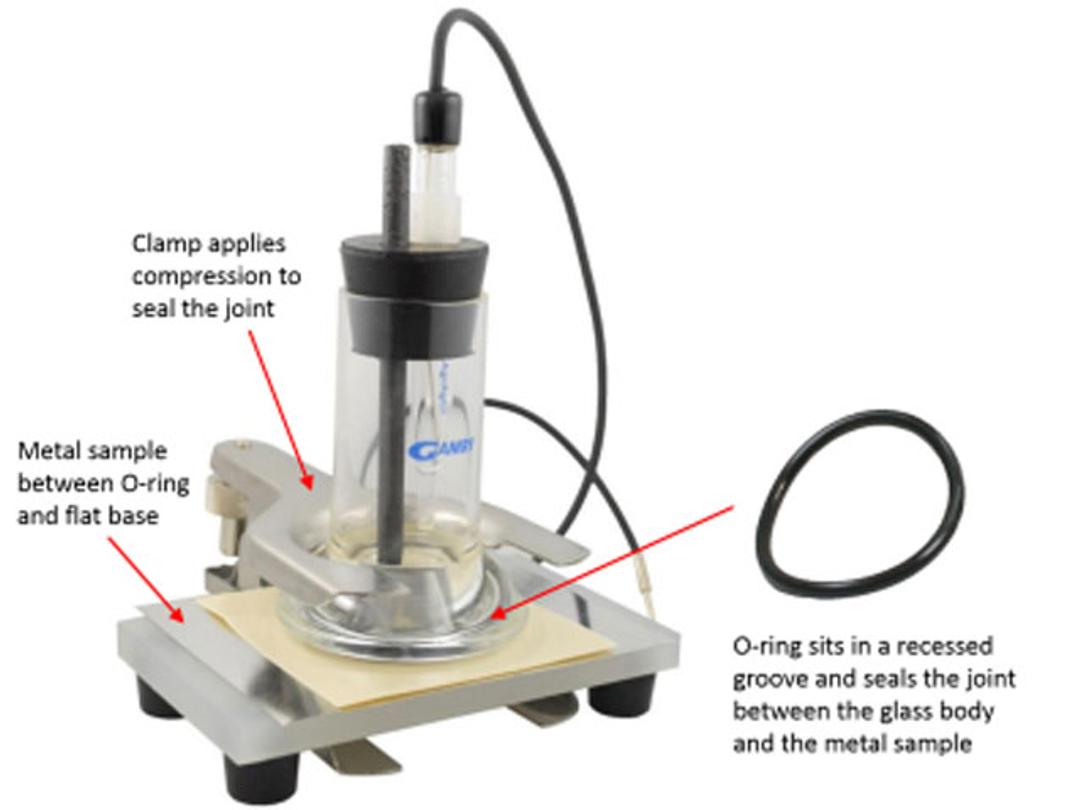 Clamp applies compression to seal the joint

Metal sample between O-ring and flat base

GAMRY

O-ring sits in a recessed groove and seals the joint between the glass body and the metal sample