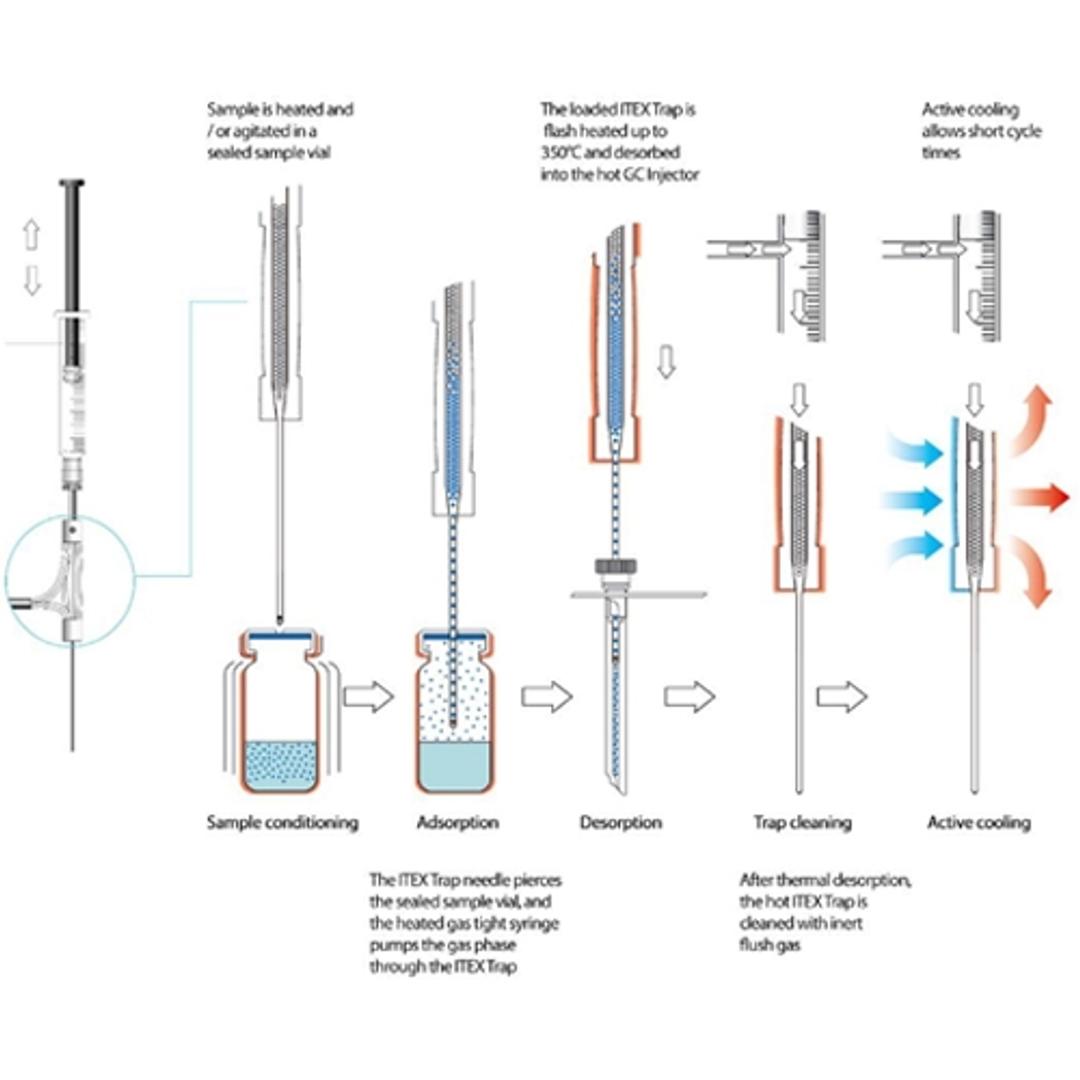 Sample is heated and / or agitated in a sealed sample vial

The loaded ITEX Trap is flash heated up to 350°C and desorbed into the hot GC Injector

Active cooling allows short cycle times

Sample conditioning

Adsorption

Desorption

Trap cleaning

Active cooling

The ITEX Trap needle pierces the sealed sample vial, and the heated gas tight syringe pumps the gas phase through the ITEX Trap

After thermal desorption, the hot ITEX Trap is cleaned with inert flush gas