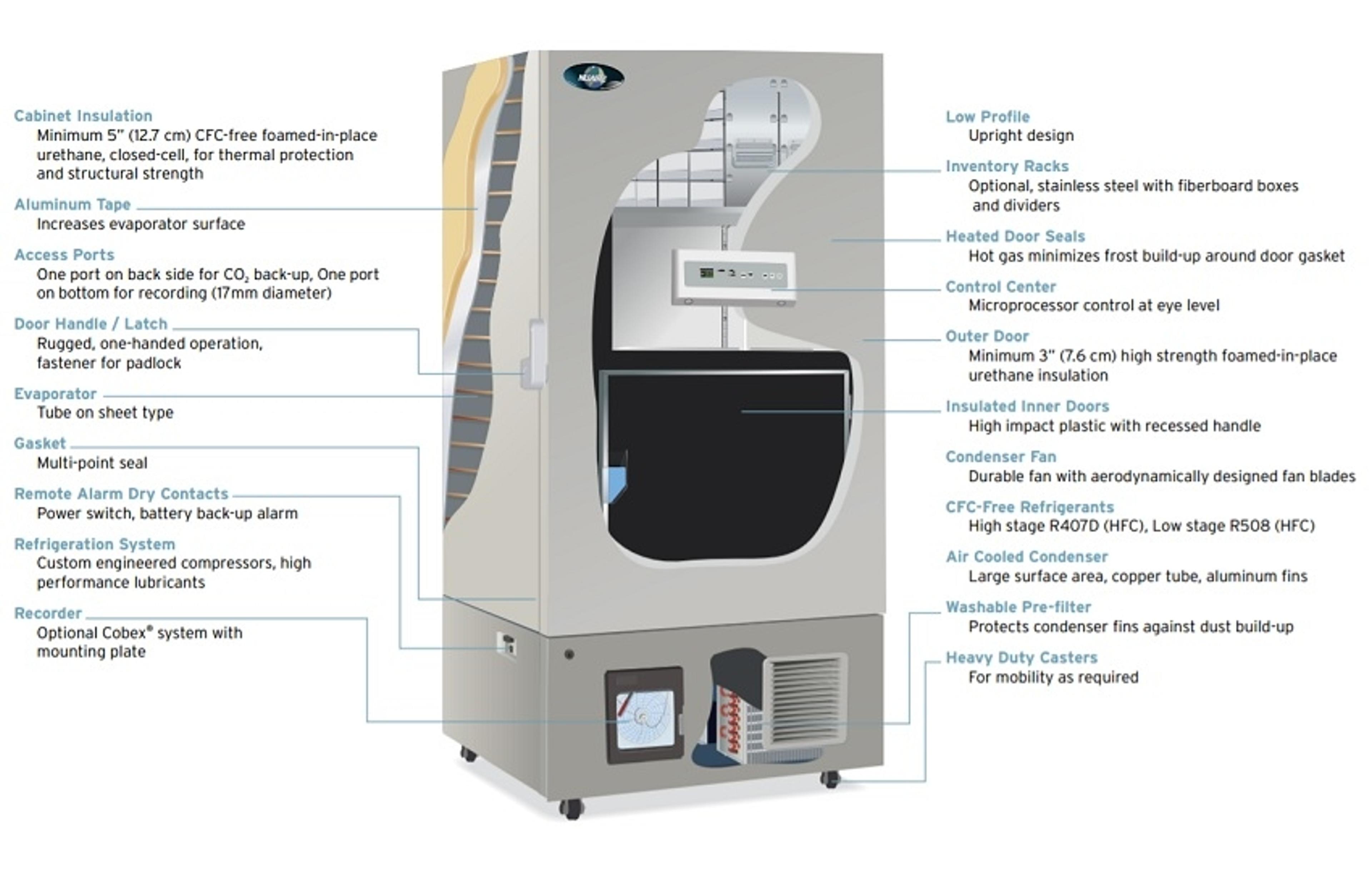 Cabinet Insulation
Minimum 5" (12.7 cm) CFC-free foamed-in-place urethane, closed-cell, for thermal protection and structural strength

Aluminum Tape
Increases evaporator surface

Access Ports
One port on back side for $CO_2$ back-up, One port on bottom for recording (17mm diameter)

Door Handle / Latch
Rugged, one-handed operation, fastener for padlock

Evaporator
Tube on sheet type

Gasket
Multi-point seal

Remote Alarm Dry Contacts
Power switch, battery back-up alarm

Refrigeration System
Custom engineered compressors, high performance lubricants

Recorder
Optional Cobex® system with mounting plate

Low Profile
Upright design

Inventory Racks
Optional, stainless steel with fiberboard boxes and dividers

Heated Door Seals
Hot gas minimizes frost build-up around door gasket

Control Center
Microprocessor control at eye level

Outer Door
Minimum 3" (7.6 cm) high strength foamed-in-place urethane insulation

Insulated Inner Doors
High impact plastic with recessed handle

Condenser Fan
Durable fan with aerodynamically designed fan blades

CFC-Free Refrigerants
High stage R407D (HFC), Low stage R508 (HFC)

Air Cooled Condenser
Large surface area, copper tube, aluminum fins

Washable Pre-filter
Protects condenser fins against dust build-up

Heavy Duty Casters
For mobility as required