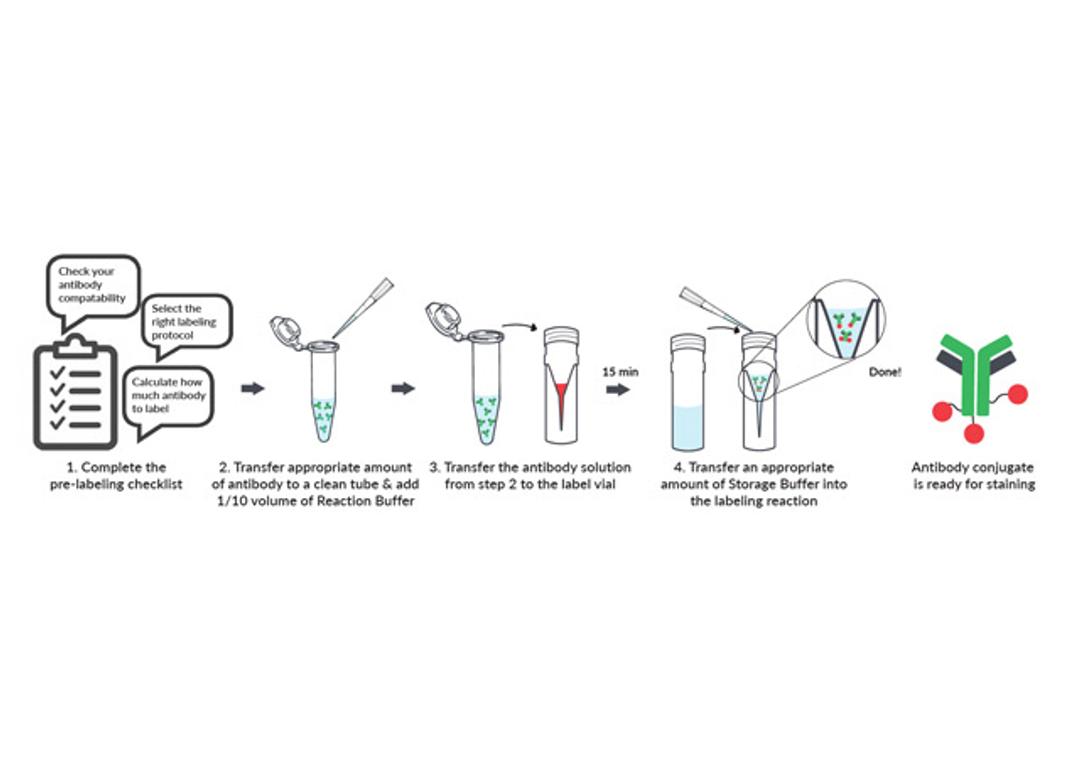 Check your antibody compatability

Select the right labeling protocol

Calculate how much antibody to label

1. Complete the pre-labeling checklist

2. Transfer appropriate amount of antibody to a clean tube & add 1/10 volume of Reaction Buffer

3. Transfer the antibody solution from step 2 to the label vial

15 min

4. Transfer an appropriate amount of Storage Buffer into the labeling reaction

Done!

Antibody conjugate is ready for staining