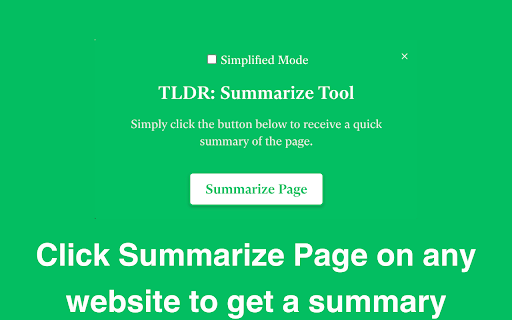 Simplified Mode

×

TLDR: Summarize Tool

Simply click the button below to receive a quick summary of the page.

Summarize Page

Click Summarize Page on any website to get a summary