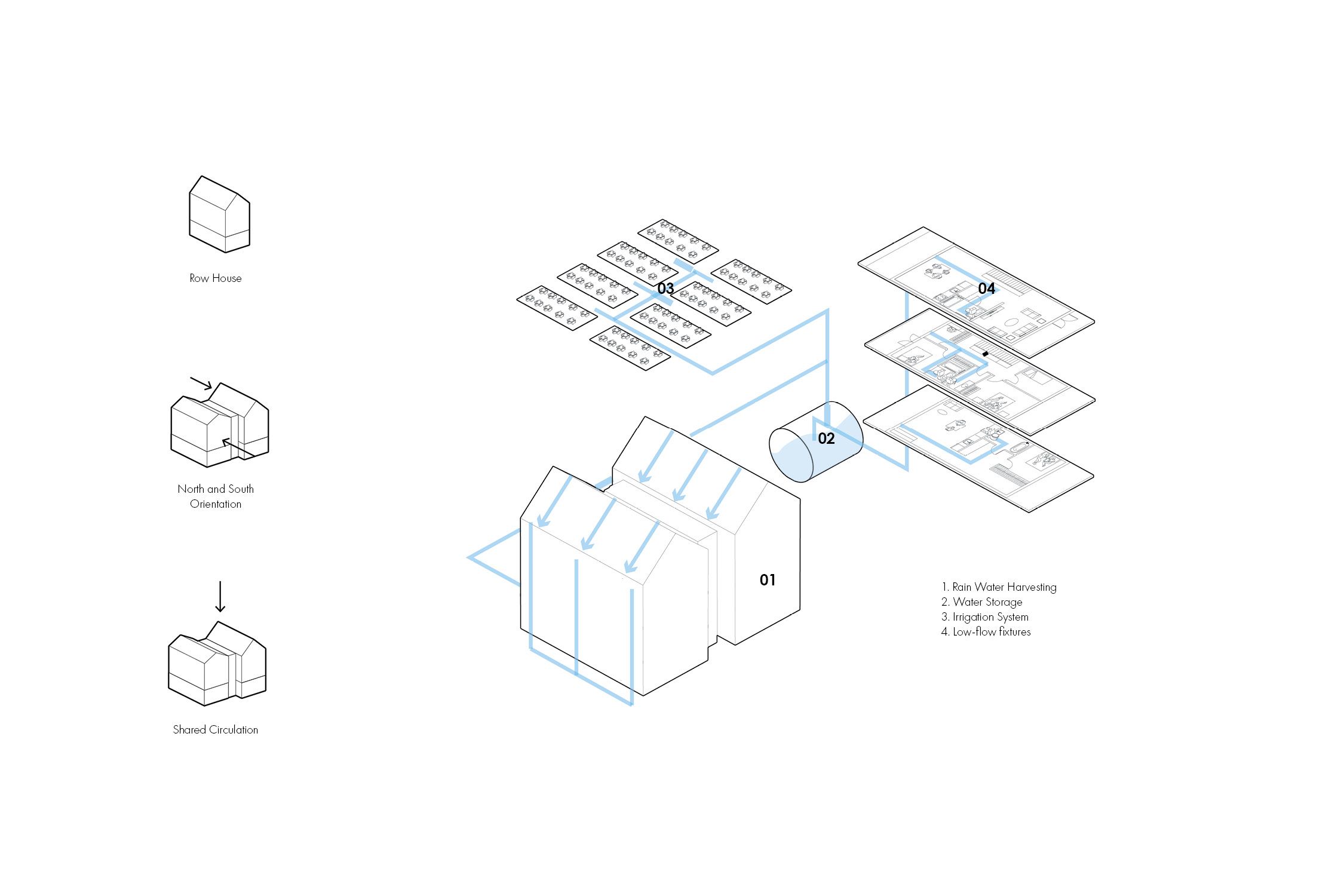 Row House

North and South Orientation

Shared Circulation

03

04

02

01

1. Rain Water Harvesting
2. Water Storage
3. Irrigation System
4. Low-flow fixtures