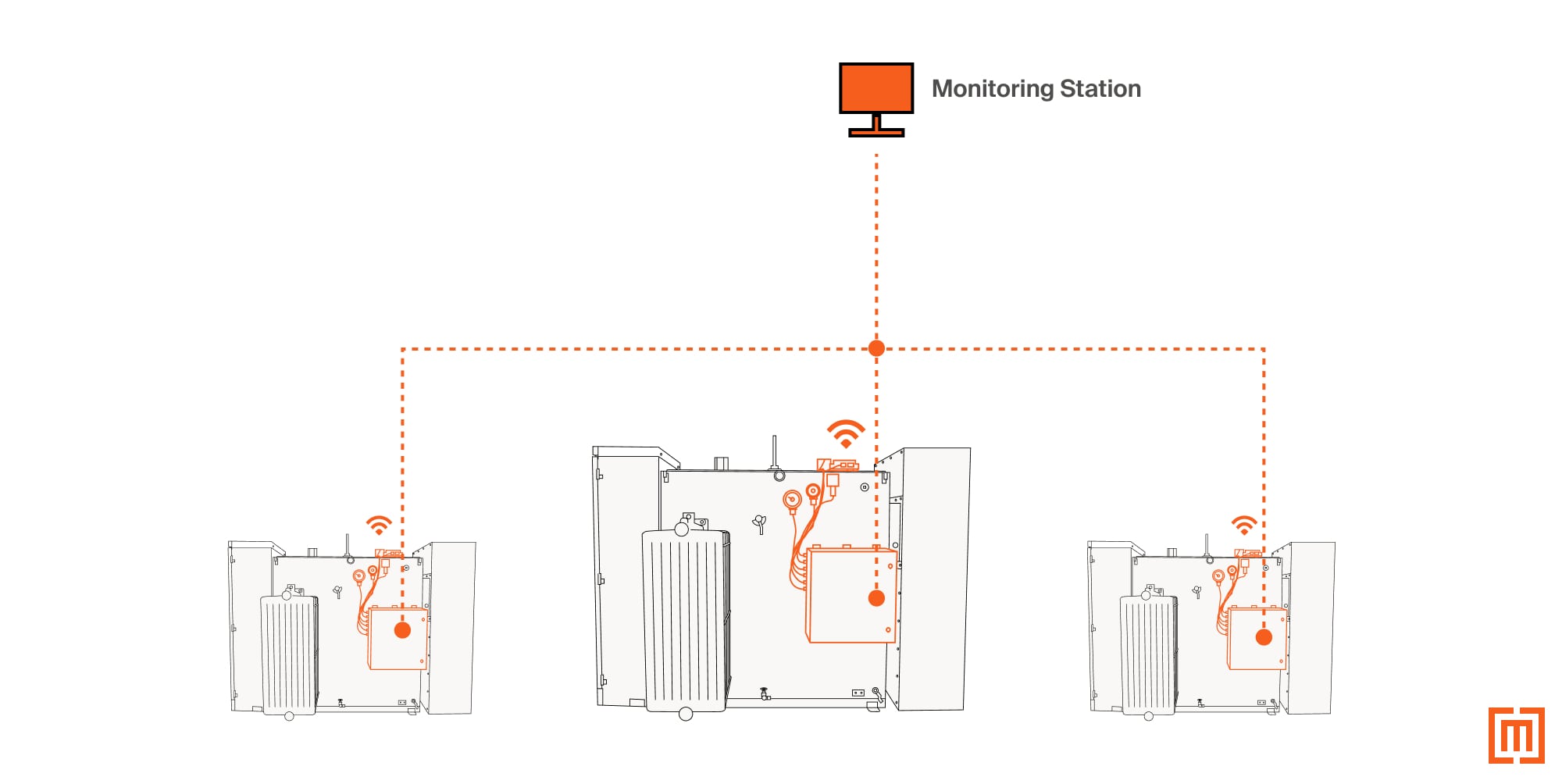 Monitoring Station