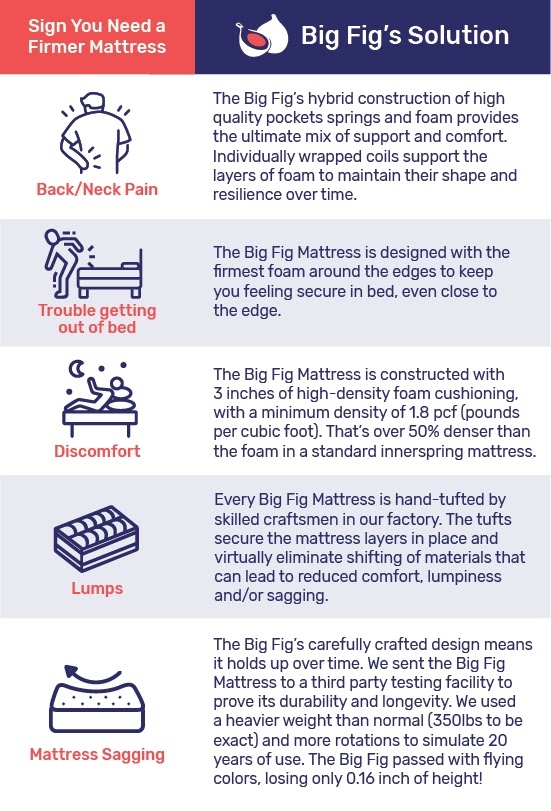 | Sign You Need a Firmer Mattress | Big Fig's Solution |
|---|---|
| Back/Neck Pain | The Big Fig's hybrid construction of high quality pockets springs and foam provides the ultimate mix of support and comfort. Individually wrapped coils support the layers of foam to maintain their shape and resilience over time. |
| Trouble getting out of bed | The Big Fig Mattress is designed with the firmest foam around the edges to keep you feeling secure in bed, even close to the edge. |
| Discomfort | The Big Fig Mattress is constructed with 3 inches of high-density foam cushioning, with a minimum density of 1.8 pcf (pounds per cubic foot). That's over 50% denser than the foam in a standard innerspring mattress. |
| Lumps | Every Big Fig Mattress is hand-tufted by skilled craftsmen in our factory. The tufts secure the mattress layers in place and virtually eliminate shifting of materials that can lead to reduced comfort, lumpiness and/or sagging. |
| Mattress Sagging | The Big Fig's carefully crafted design means it holds up over time. We sent the Big Fig Mattress to a third party testing facility to prove its durability and longevity. We used a heavier weight than normal (350lbs to be exact) and more rotations to simulate 20 years of use. The Big Fig passed with flying colors, losing only 0.16 inch of height! |