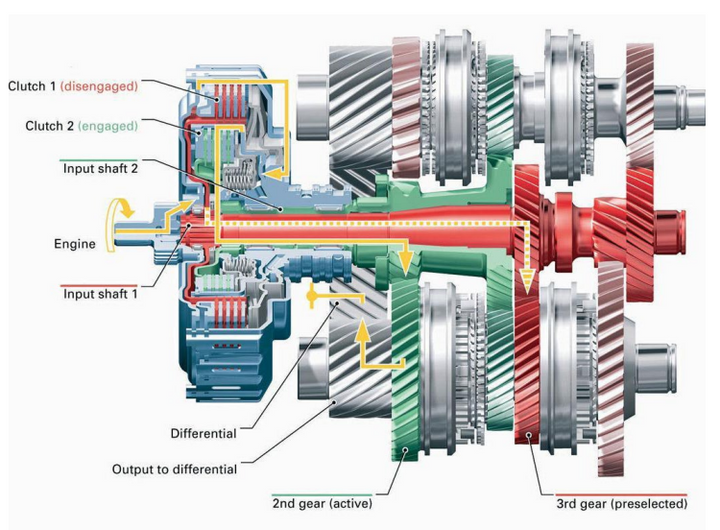 Clutch 1 (disengaged)

Clutch 2 (engaged)

Input shaft 2

Engine

Input shaft 1

Differential

Output to differential

2nd gear (active)

3rd gear (preselected)