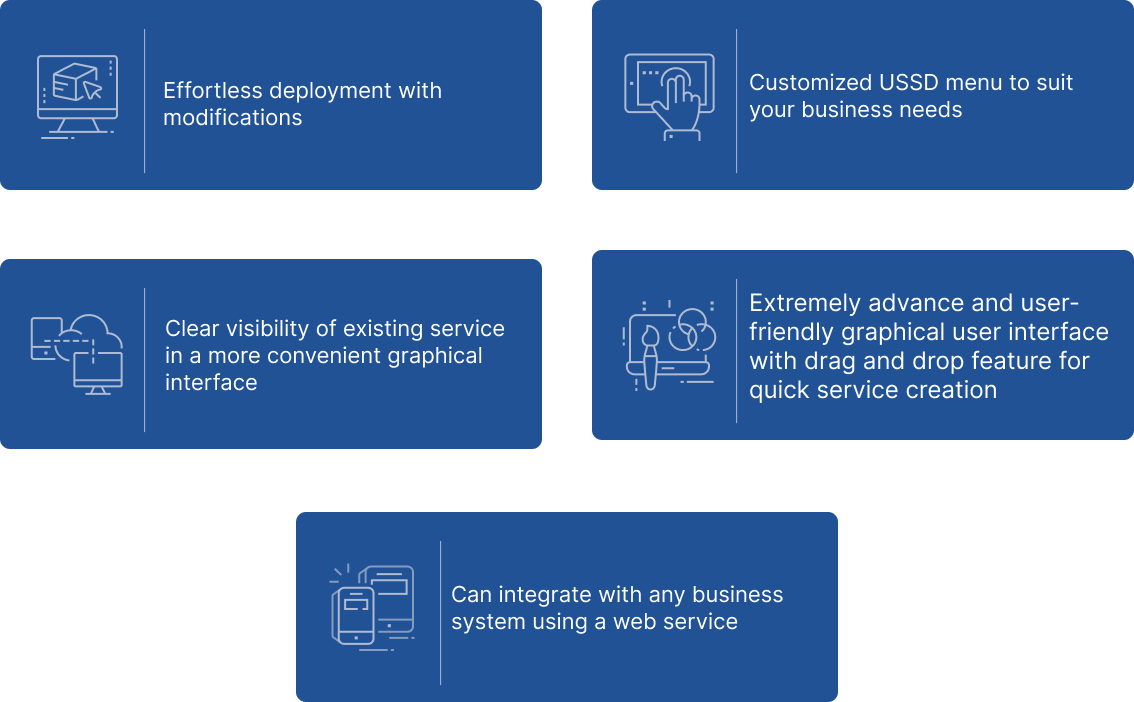 Effortless deployment with modifications

Customized USSD menu to suit your business needs

Clear visibility of existing service in a more convenient graphical interface

Extremely advance and user-friendly graphical user interface with drag and drop feature for quick service creation

Can integrate with any business system using a web service