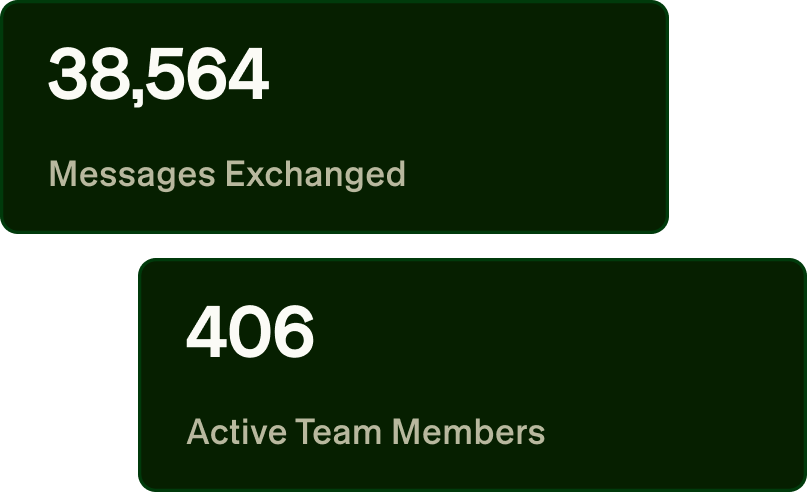 38,564

Messages Exchanged

406

Active Team Members