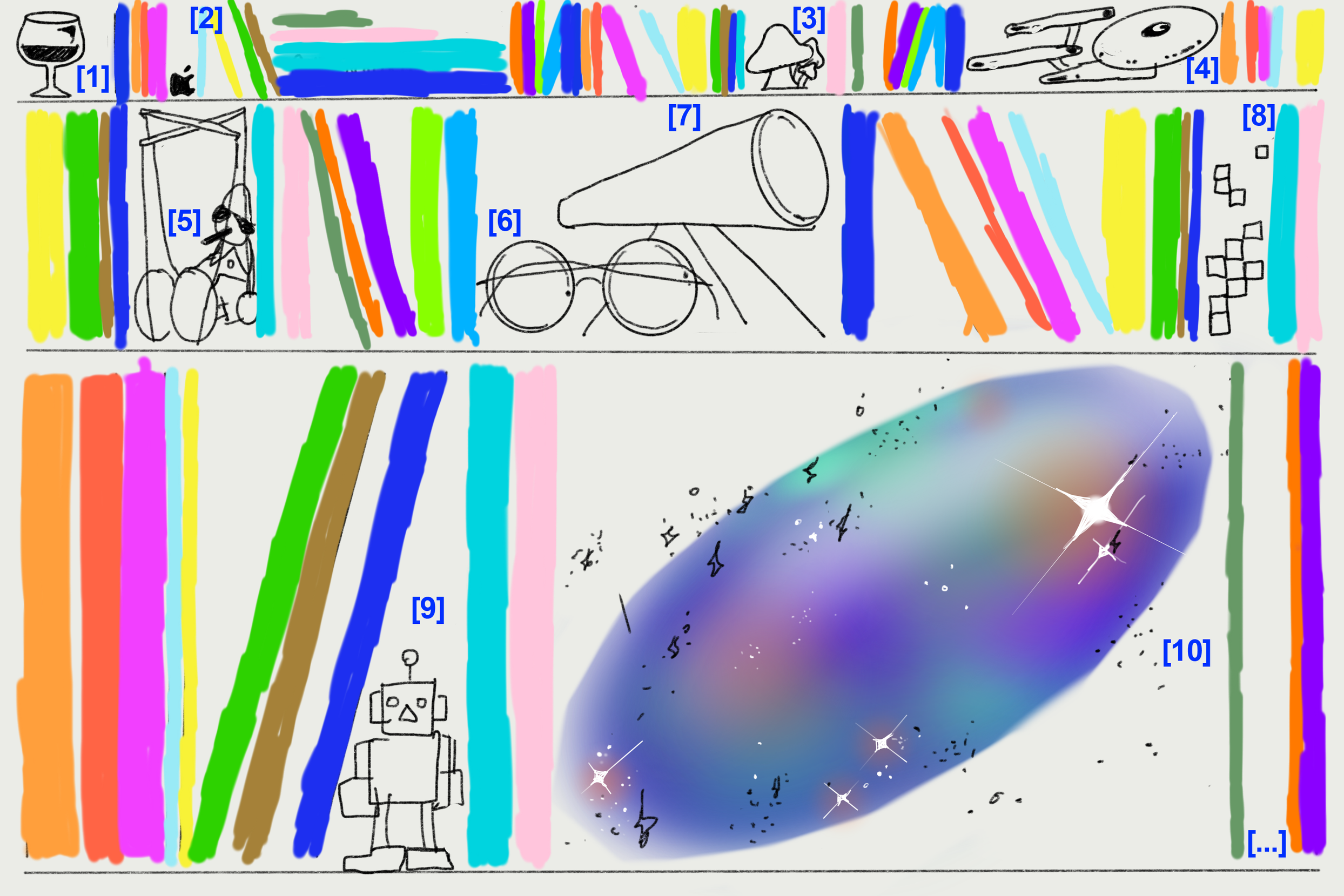 [1]
[2]
[3]
[4]
[5]
[6]
[7]
[8]
[9]
[10]
[...]