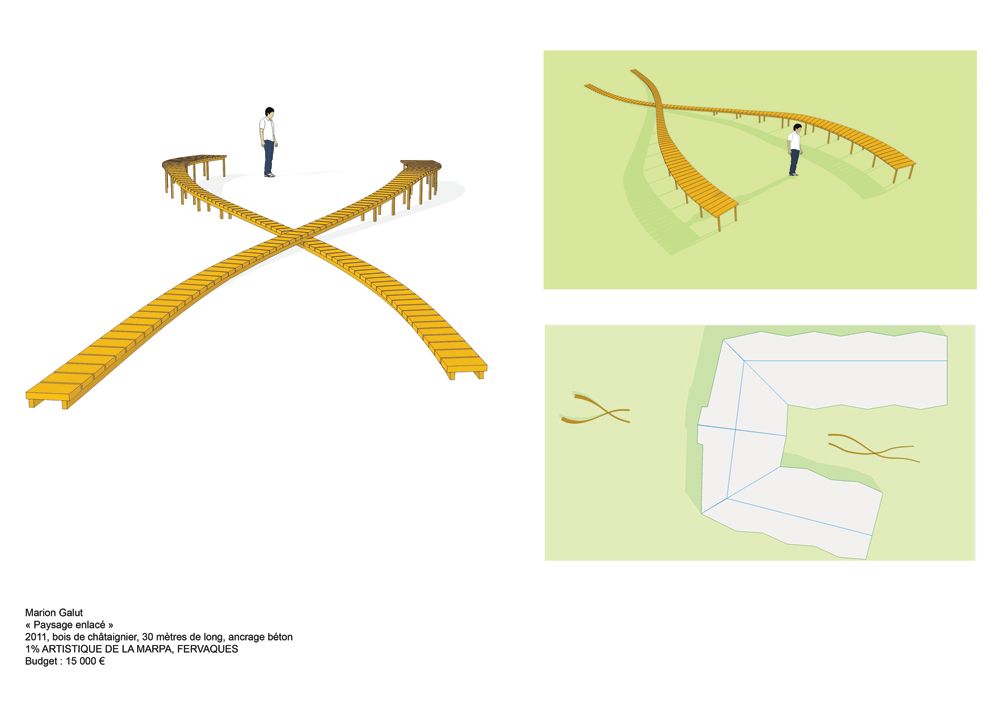 Marion Galut
« Paysage enlacé »
2011, bois de châtaignier, 30 mètres de long, ancrage béton
1% ARTISTIQUE DE LA MARPA, FERVAQUES
Budget : 15 000 €