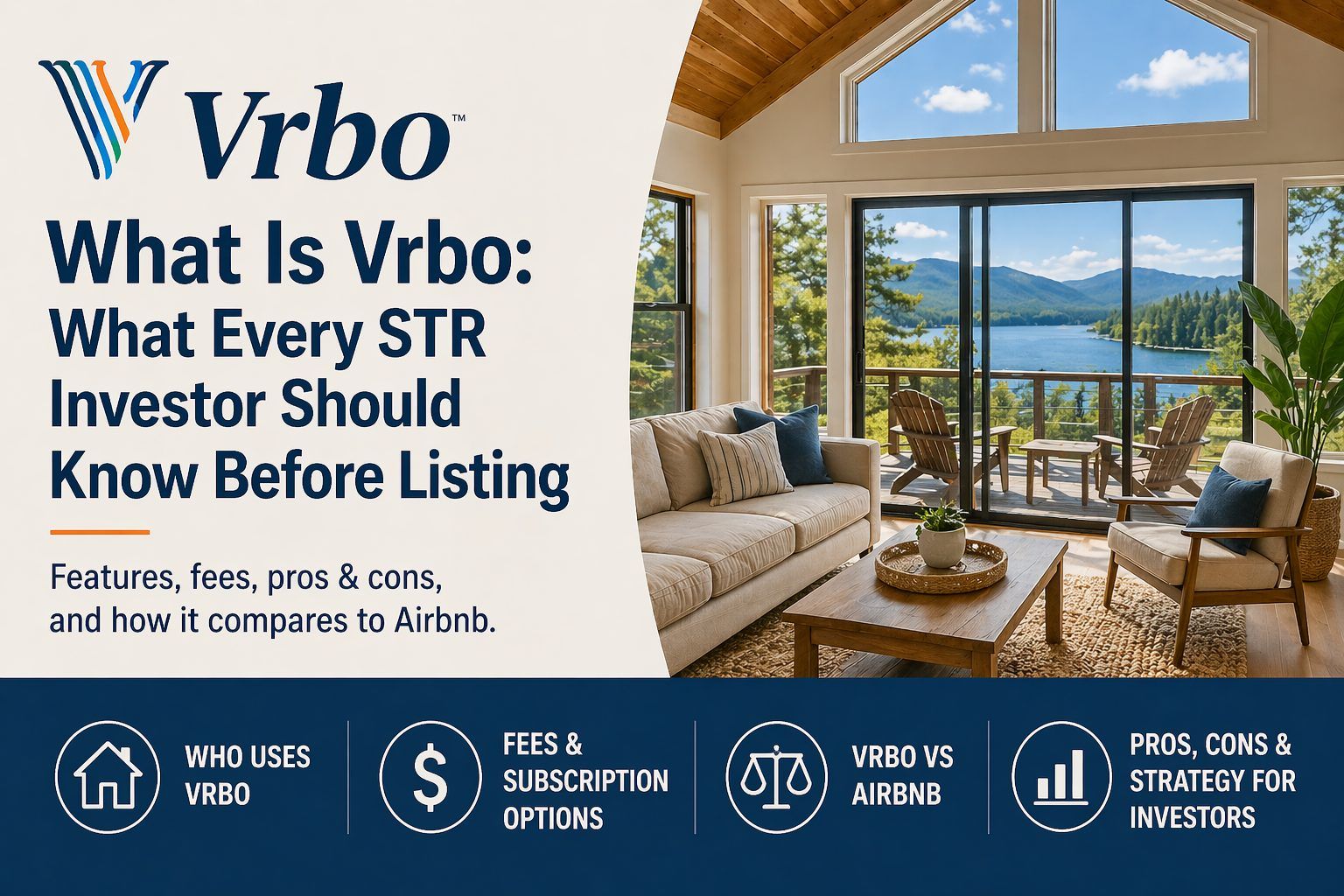 Vrbo™

What Is Vrbo: What Every STR Investor Should Know Before Listing

Features, fees, pros & cons, and how it compares to Airbnb.

WHO USES VRBO

$

FEES & SUBSCRIPTION OPTIONS

VRBO VS AIRBNB

PROS, CONS & STRATEGY FOR INVESTORS