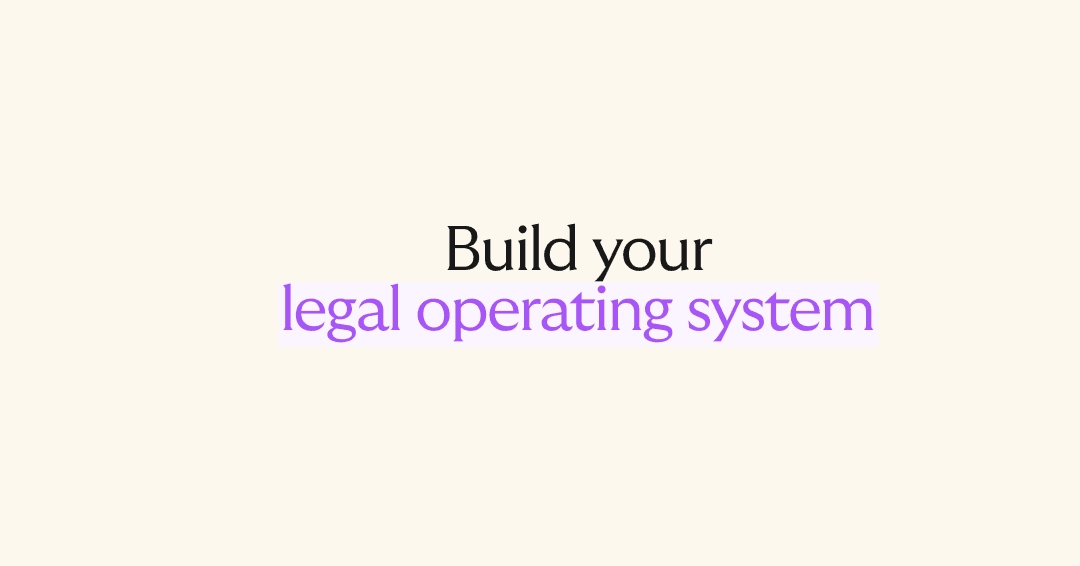 Build your
legal operating system