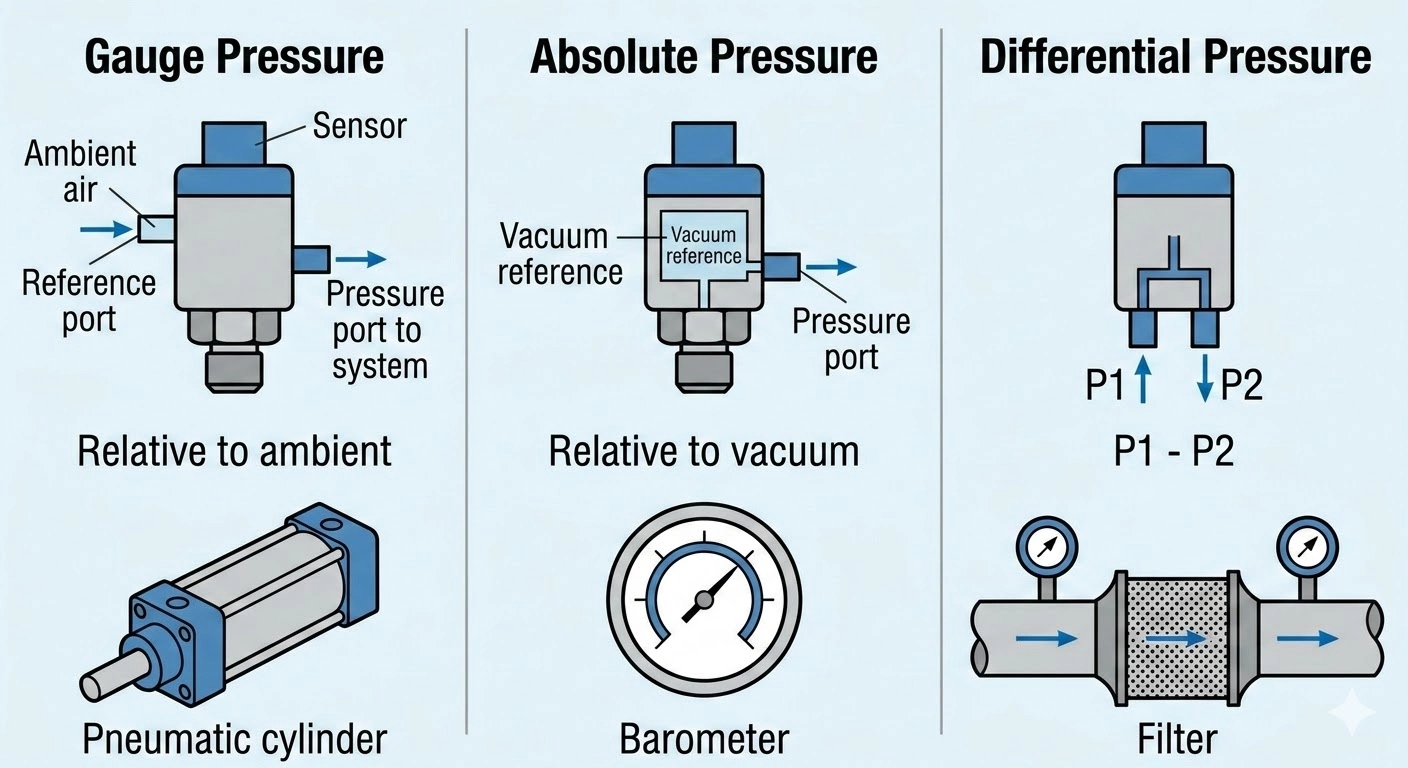 Gauge Pressure

Sensor

Ambient air

Reference port

Pressure port to system

Relative to ambient

Pneumatic cylinder

Absolute Pressure

Vacuum reference

Vacuum reference

Pressure port

Relative to vacuum

Barometer

Differential Pressure

P1

P2

P1 - P2

Filter