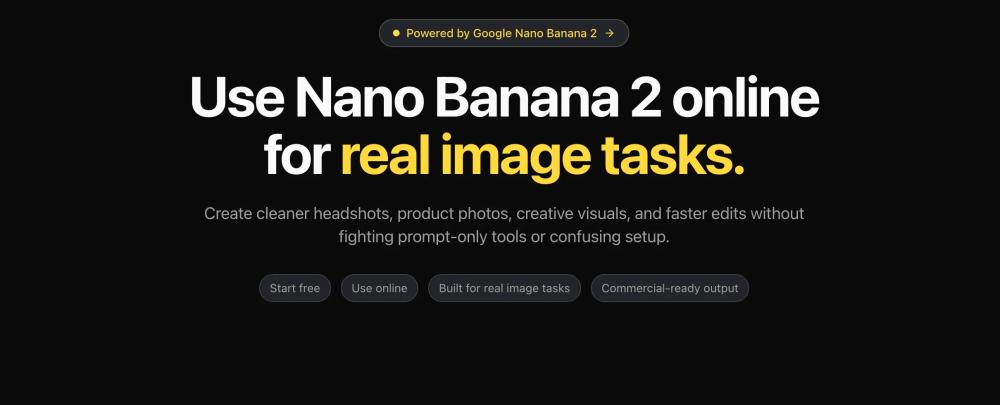 Powered by Google Nano Banana 2 →

Use Nano Banana 2 online for real image tasks.

Create cleaner headshots, product photos, creative visuals, and faster edits without fighting prompt-only tools or confusing setup.

Start free

Use online

Built for real image tasks

Commercial-ready output