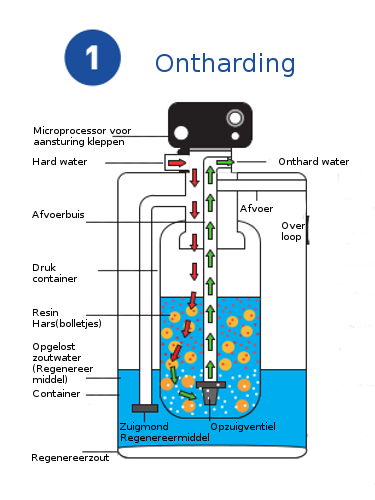 1

Ontharding

Microprocessor voor aansturing kleppen

Hard water

Onthard water

Afvoer

Afvoerbuis

Over loop

Druk container

Resin Hars(bolletjes)

Opgelost zoutwater (Regenereer middel)

Container

Zuigmond Regenereermiddel

Opzuigventiel

Regenereerzout