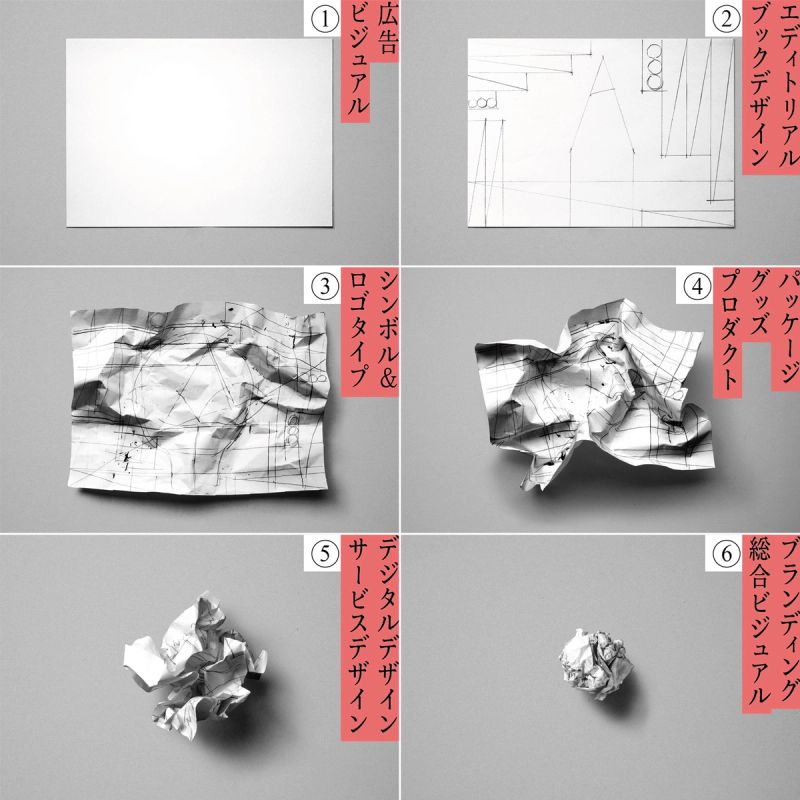 ①
広告
ビジュアル

②
エディトリアル
ブックデザイン

③
シンボル&
ロゴタイプ

④
パッケージ
グッズ
プロダクト

⑤
デジタルデザイン
サービスデザイン

⑥
ブランディング
総合ビジュアル