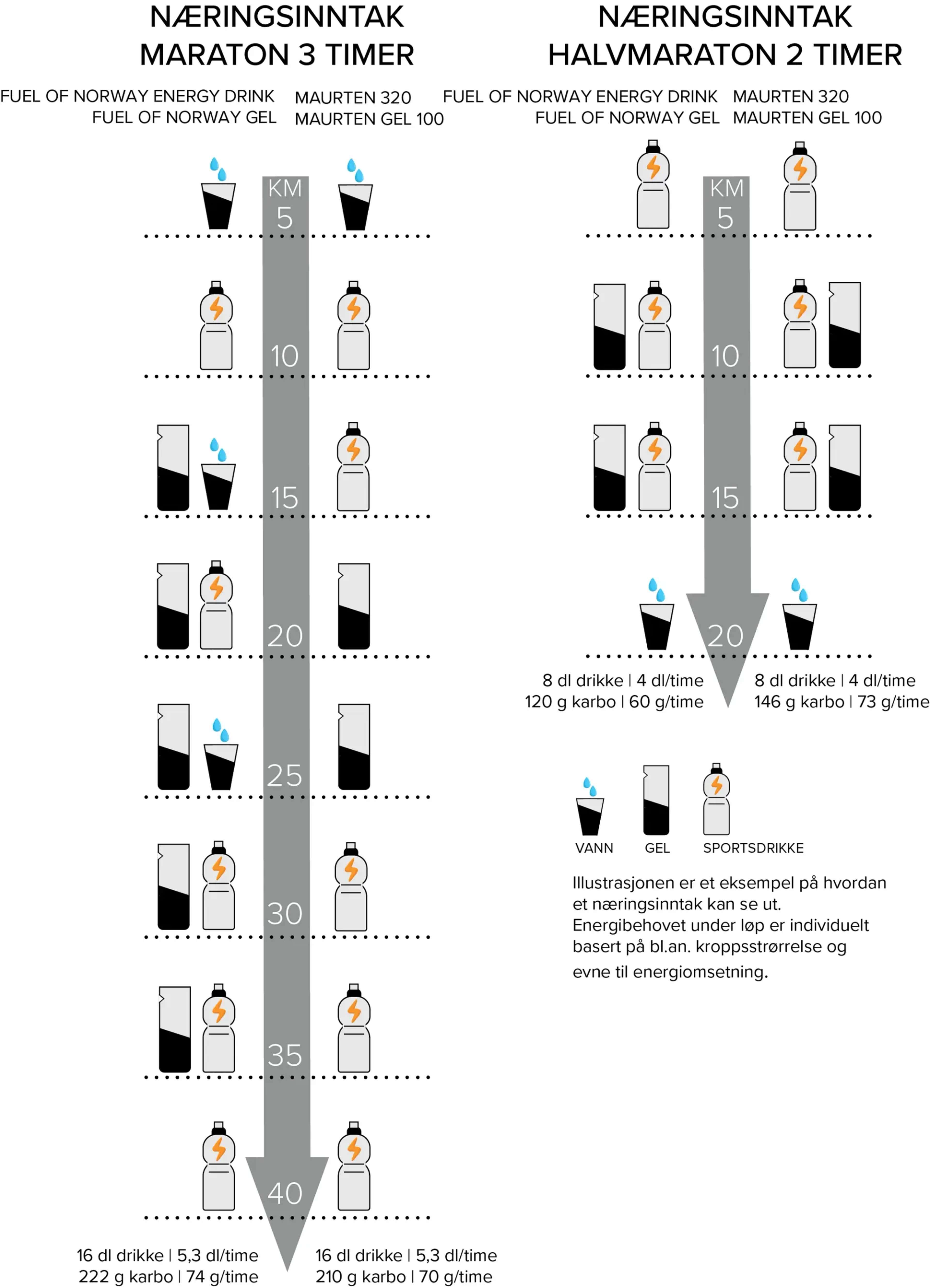 NÆRINGSINNTAK
MARATON 3 TIMER

FUEL OF NORWAY ENERGY DRINK
FUEL OF NORWAY GEL

MAURTEN 320
MAURTEN GEL 100

KM
5
10
15
20
25
30
35
40

16 dl drikke | 5,3 dl/time
222 g karbo | 74 g/time

16 dl drikke | 5,3 dl/time
210 g karbo | 70 g/time

NÆRINGSINNTAK
HALVMARATON 2 TIMER

FUEL OF NORWAY ENERGY DRINK
FUEL OF NORWAY GEL

MAURTEN 320
MAURTEN GEL 100

KM
5
10
15
20

8 dl drikke | 4 dl/time
120 g karbo | 60 g/time

8 dl drikke | 4 dl/time
146 g karbo | 73 g/time

VANN GEL SPORTSDRIKKE

Illustrasjonen er et eksempel på hvordan et næringsinntak kan se ut. Energibehovet under løp er individuelt basert på bl.an. kroppsstrørrelse og evne til energiomsetning.