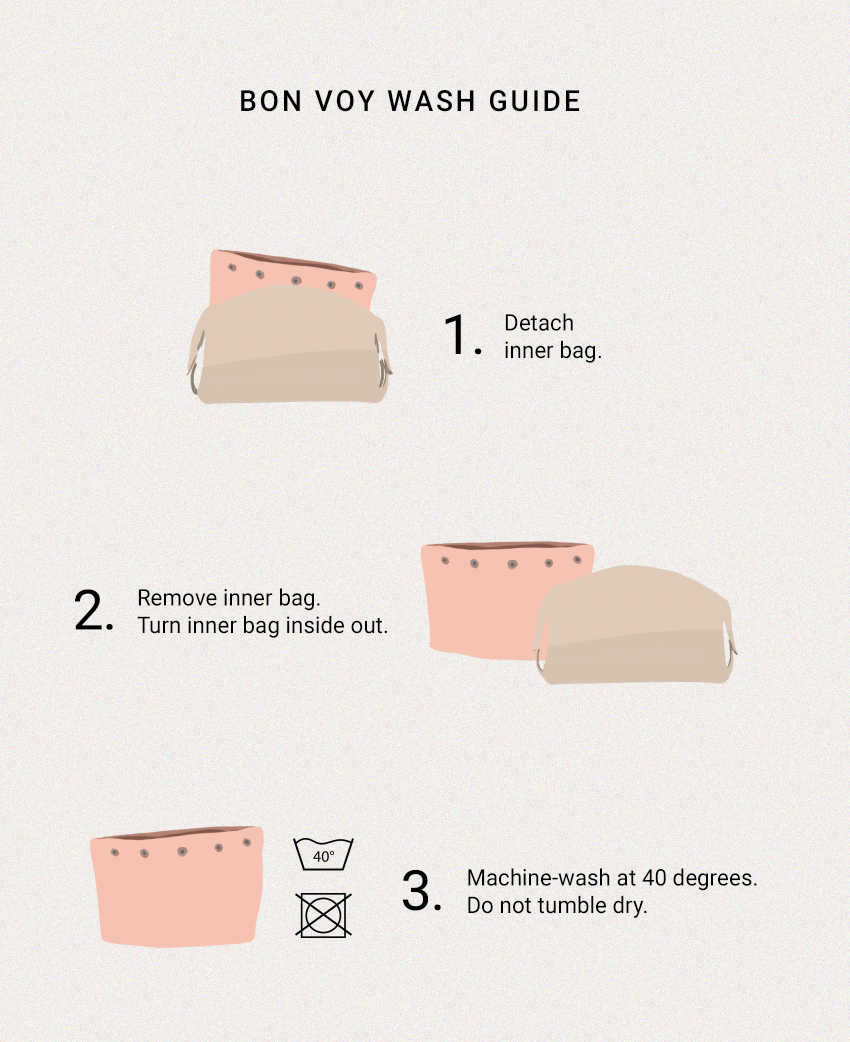 BON VOY WASH GUIDE

1. Detach inner bag.

2. Remove inner bag. Turn inner bag inside out.

40°

3. Machine-wash at 40 degrees. Do not tumble dry.