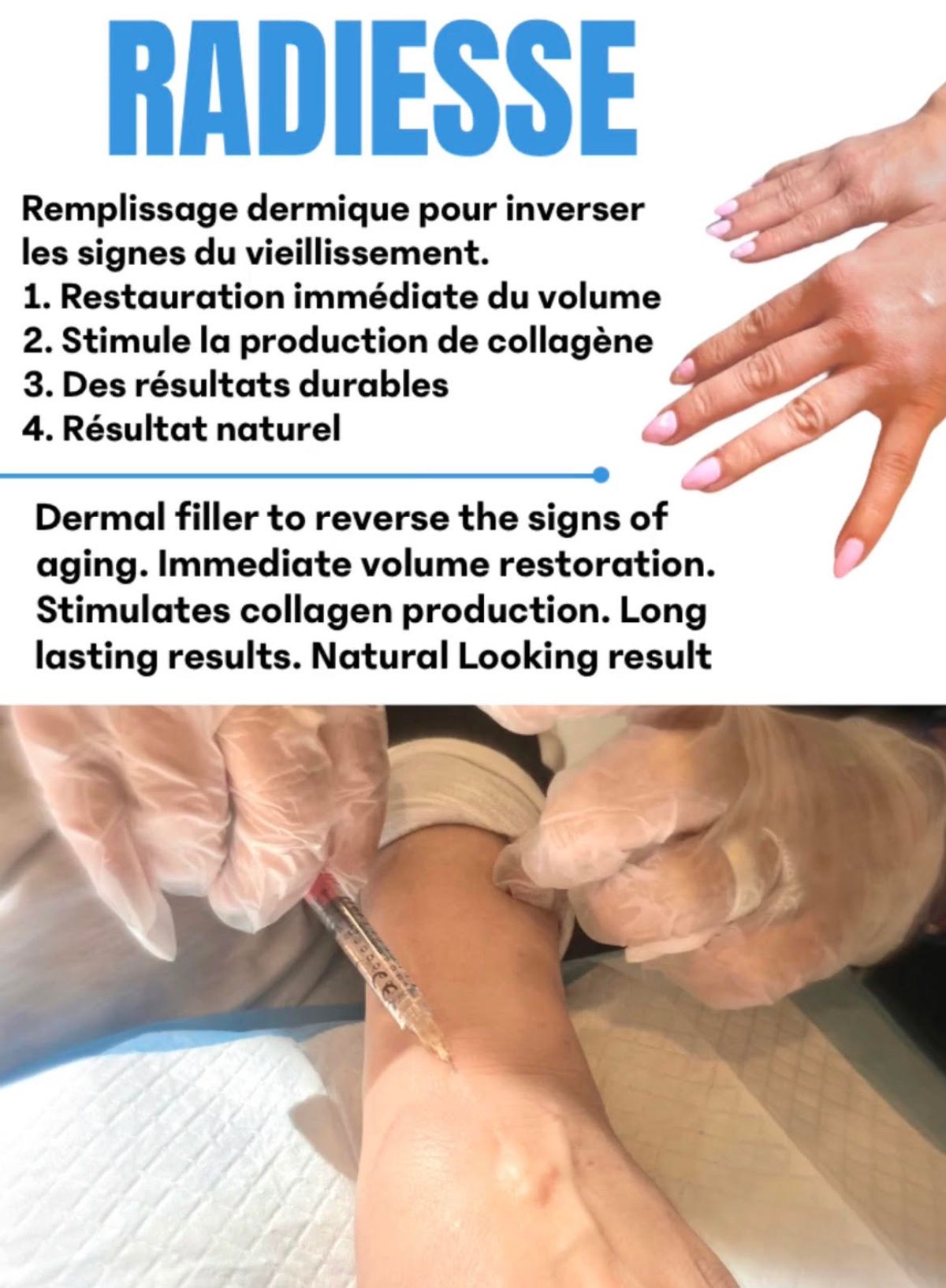 RADIESSE

Remplissage dermique pour inverser les signes du vieillissement.
1. Restauration immédiate du volume
2. Stimule la production de collagène
3. Des résultats durables
4. Résultat naturel

Dermal filler to reverse the signs of aging. Immediate volume restoration. Stimulates collagen production. Long lasting results. Natural Looking result