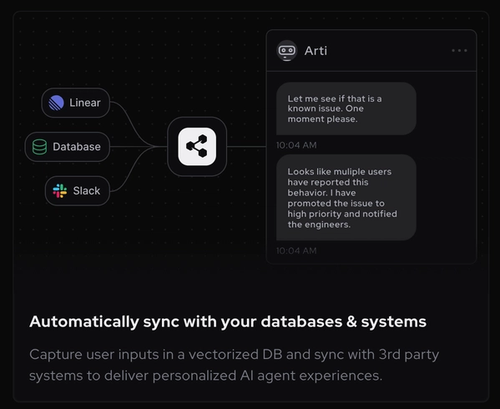 Linear

Database

Slack

Arti

Let me see if that is a known issue. One moment please.

10:04 AM

Looks like muliple users have reported this behavior. I have promoted the issue to high priority and notified the engineers.

10:04 AM

Automatically sync with your databases & systems

Capture user inputs in a vectorized DB and sync with 3rd party systems to deliver personalized AI agent experiences.