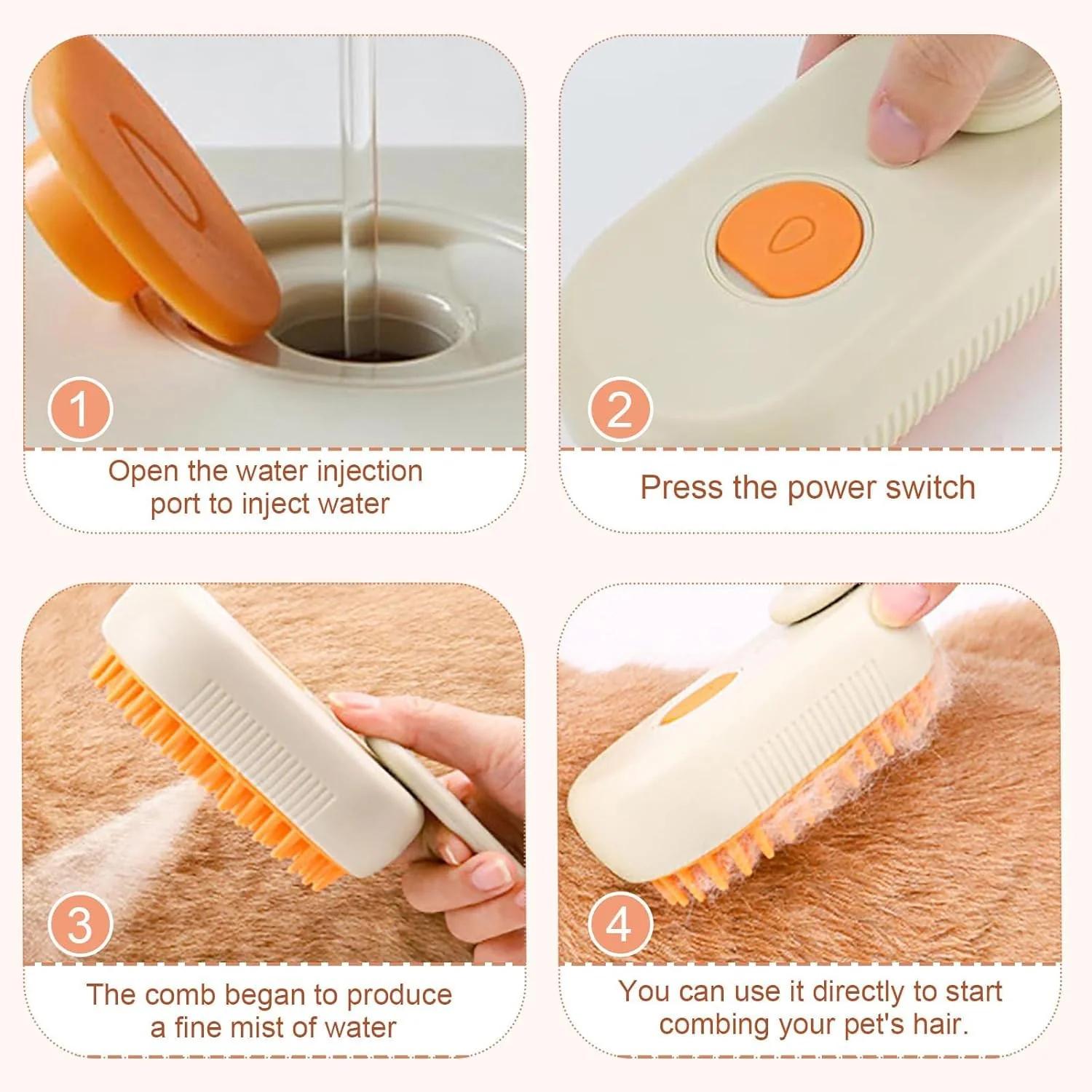 1

Open the water injection port to inject water

2

Press the power switch

3

The comb began to produce a fine mist of water

4

You can use it directly to start combing your pet's hair.