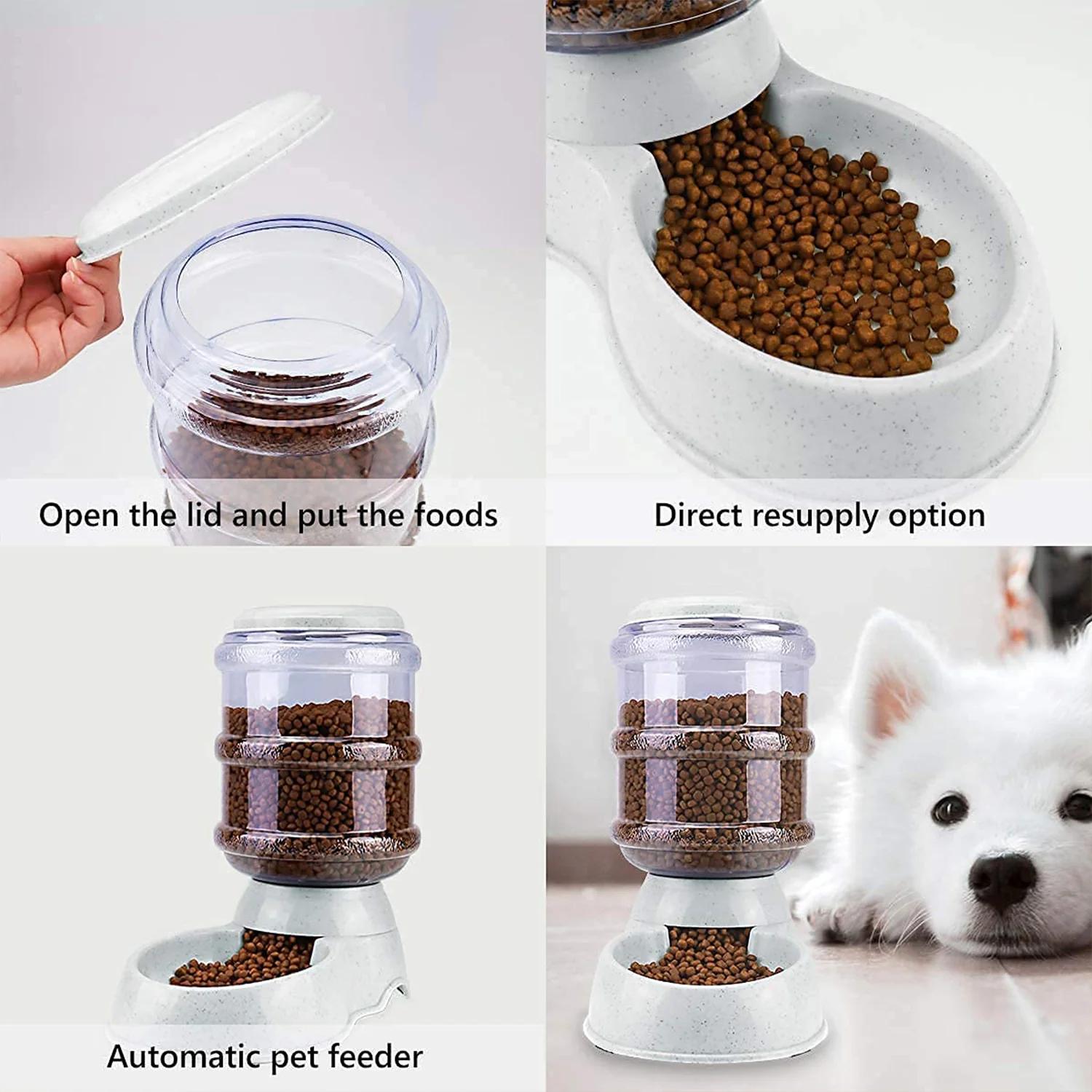 Open the lid and put the foods

Direct resupply option

Automatic pet feeder