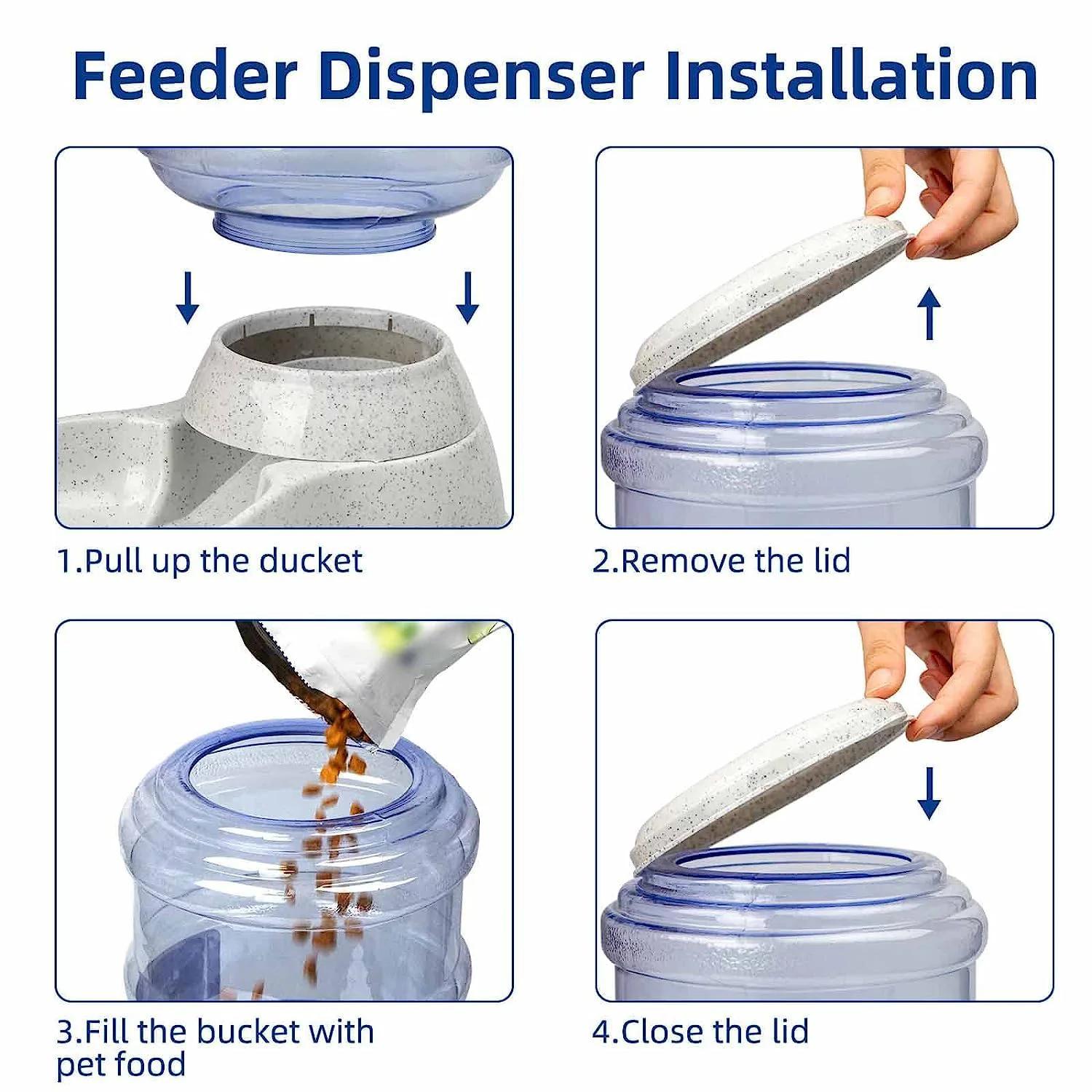 Feeder Dispenser Installation

1.Pull up the ducket

2.Remove the lid

3.Fill the bucket with pet food

4.Close the lid