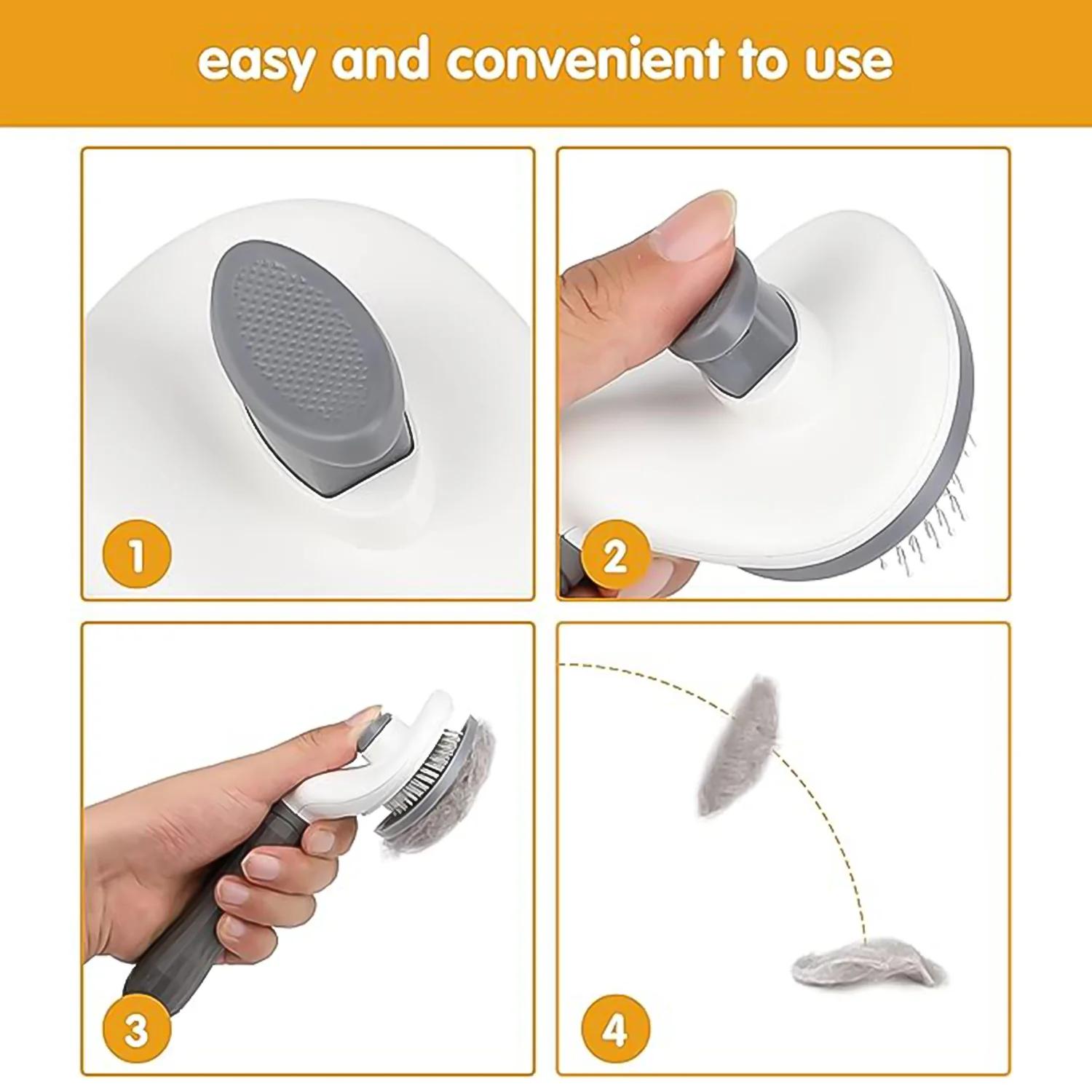 easy and convenient to use

1

2

3

4