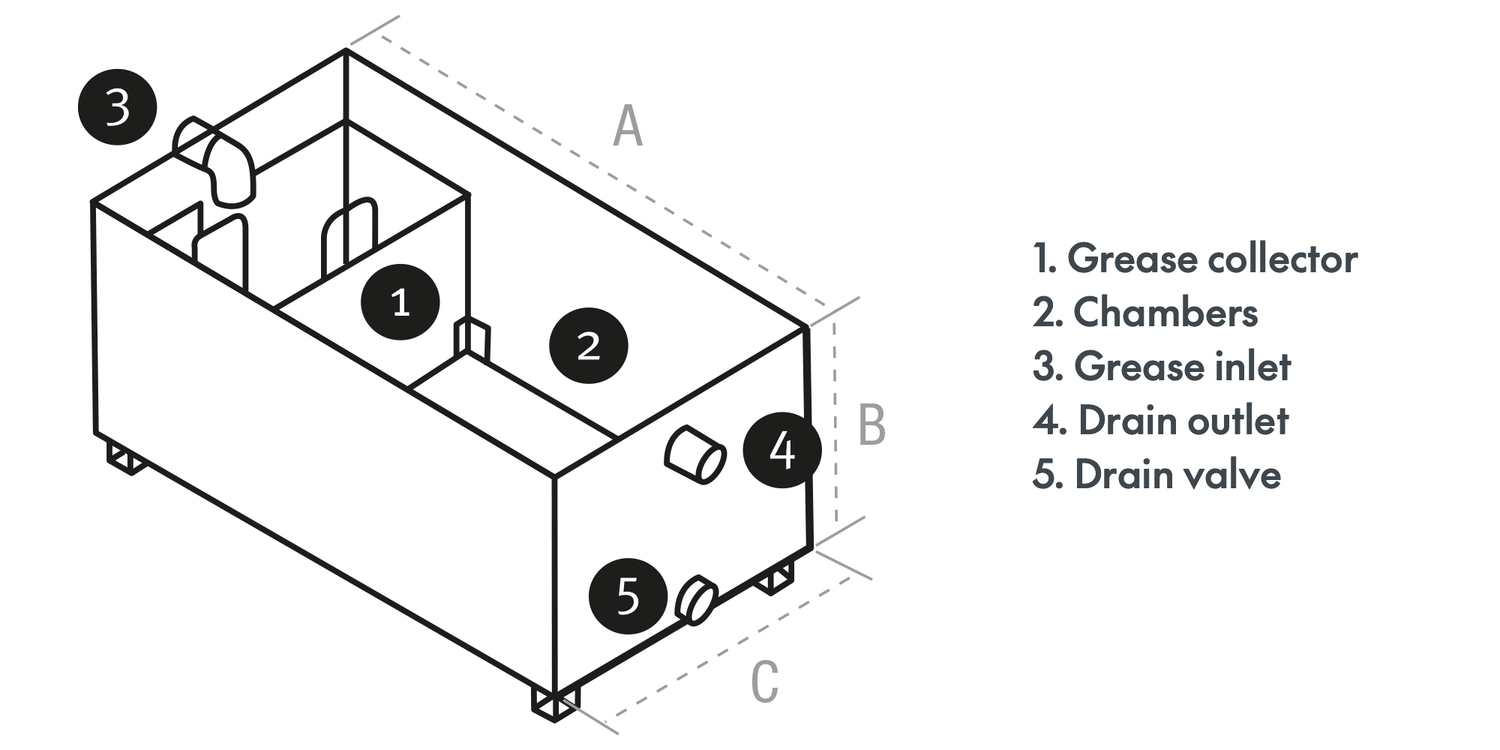 3
A
1
2
4
B
5
C

1. Grease collector
2. Chambers
3. Grease inlet
4. Drain outlet
5. Drain valve