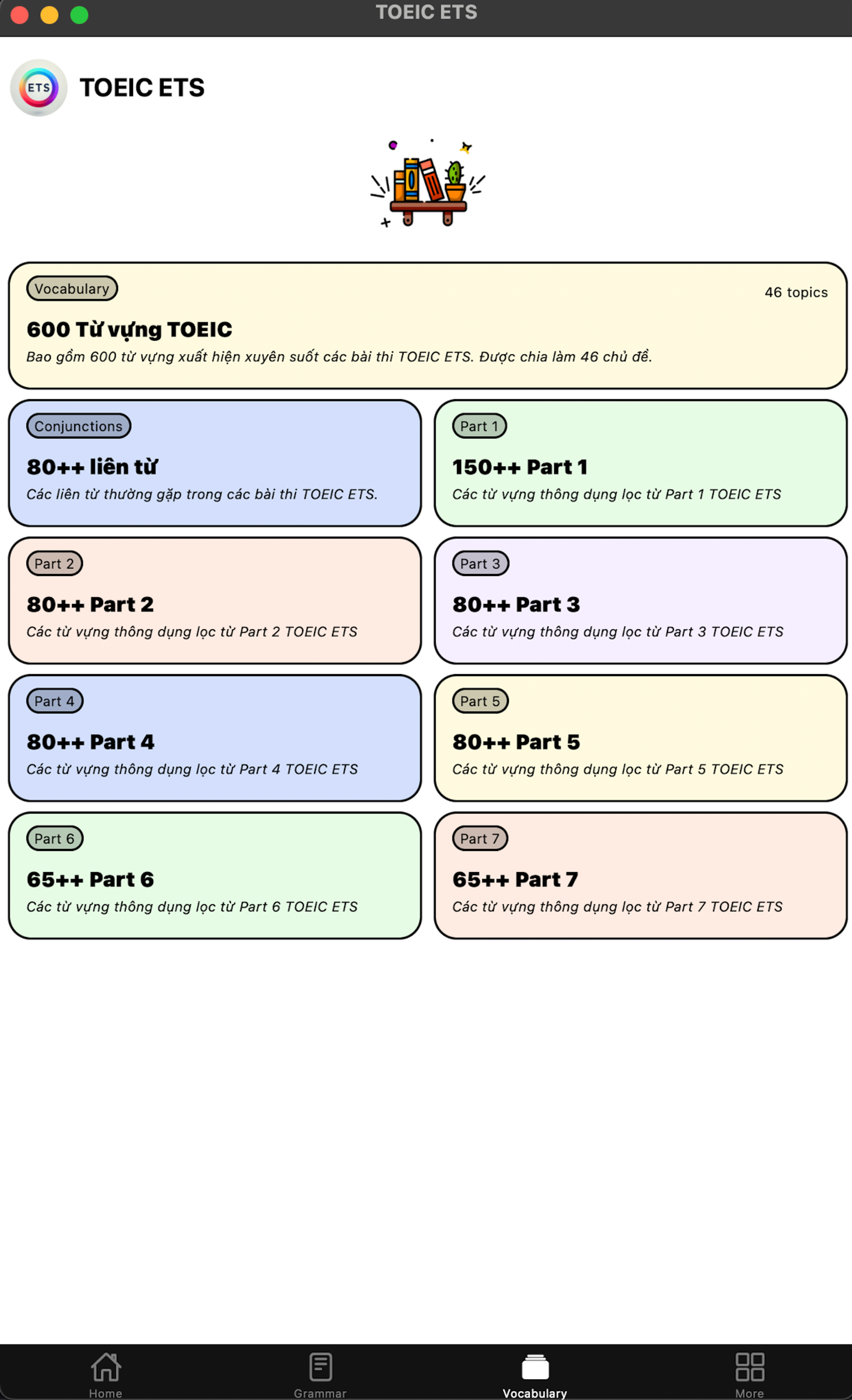 TOEIC ETS

ETS

TOEIC ETS

Vocabulary

46 topics

600 Từ vựng TOEIC

Bao gồm 600 từ vựng xuất hiện xuyên suốt các bài thi TOEIC ETS. Được chia làm 46 chủ đề.

Conjunctions

80++ liên từ

Các liên từ thường gặp trong các bài thi TOEIC ETS.

Part 1

150++ Part 1

Các từ vựng thông dụng lọc từ Part 1 TOEIC ETS

Part 2

80++ Part 2

Các từ vựng thông dụng lọc từ Part 2 TOEIC ETS

Part 3

80++ Part 3

Các từ vựng thông dụng lọc từ Part 3 TOEIC ETS

Part 4

80++ Part 4

Các từ vựng thông dụng lọc từ Part 4 TOEIC ETS

Part 5

80++ Part 5

Các từ vựng thông dụng lọc từ Part 5 TOEIC ETS

Part 6

65++ Part 6

Các từ vựng thông dụng lọc từ Part 6 TOEIC ETS

Part 7

65++ Part 7

Các từ vựng thông dụng lọc từ Part 7 TOEIC ETS

Home

Grammar

Vocabulary

More