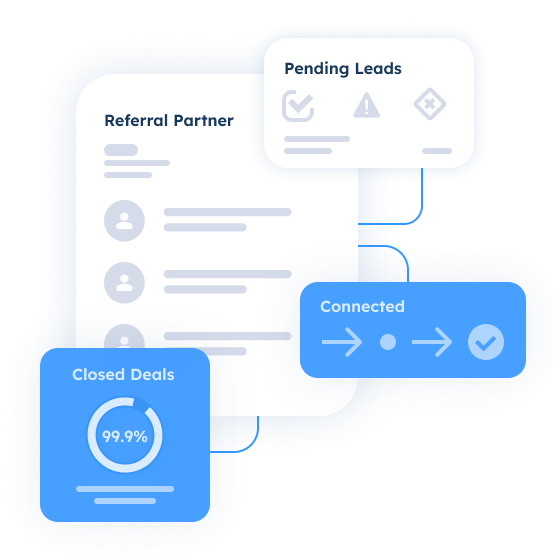 Pending Leads

Referral Partner

Connected

Closed Deals

99.9%