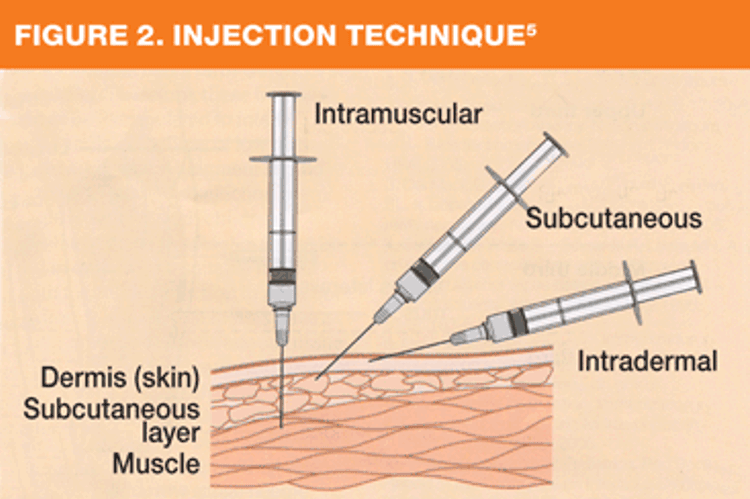 FIGURE 2. INJECTION TECHNIQUE$^5$

Intramuscular

Subcutaneous

Intradermal

Dermis (skin)

Subcutaneous layer

Muscle