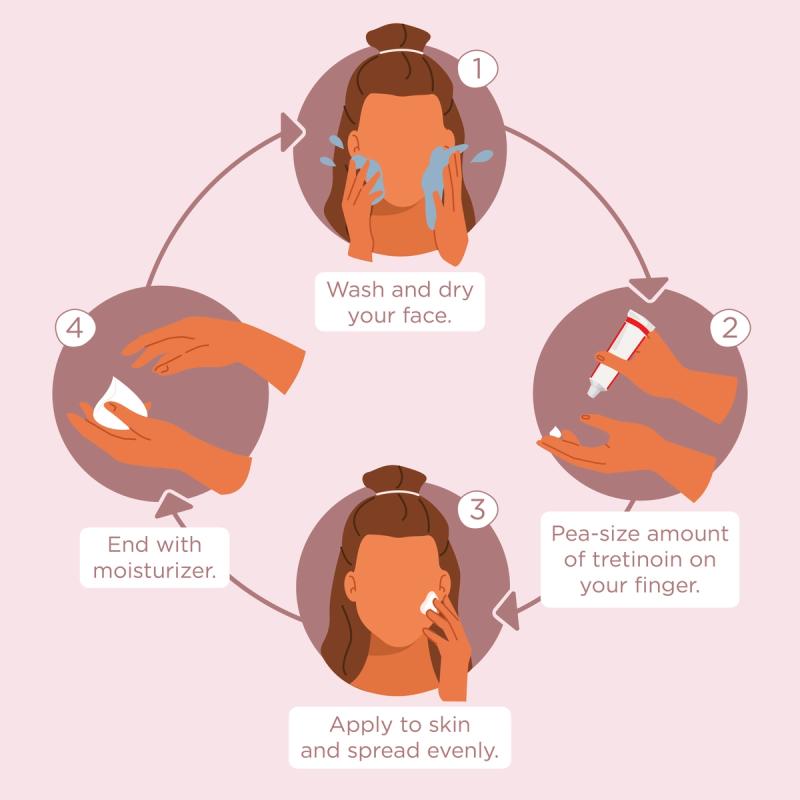 1

Wash and dry your face.

2

Pea-size amount of tretinoin on your finger.

3

Apply to skin and spread evenly.

4

End with moisturizer.