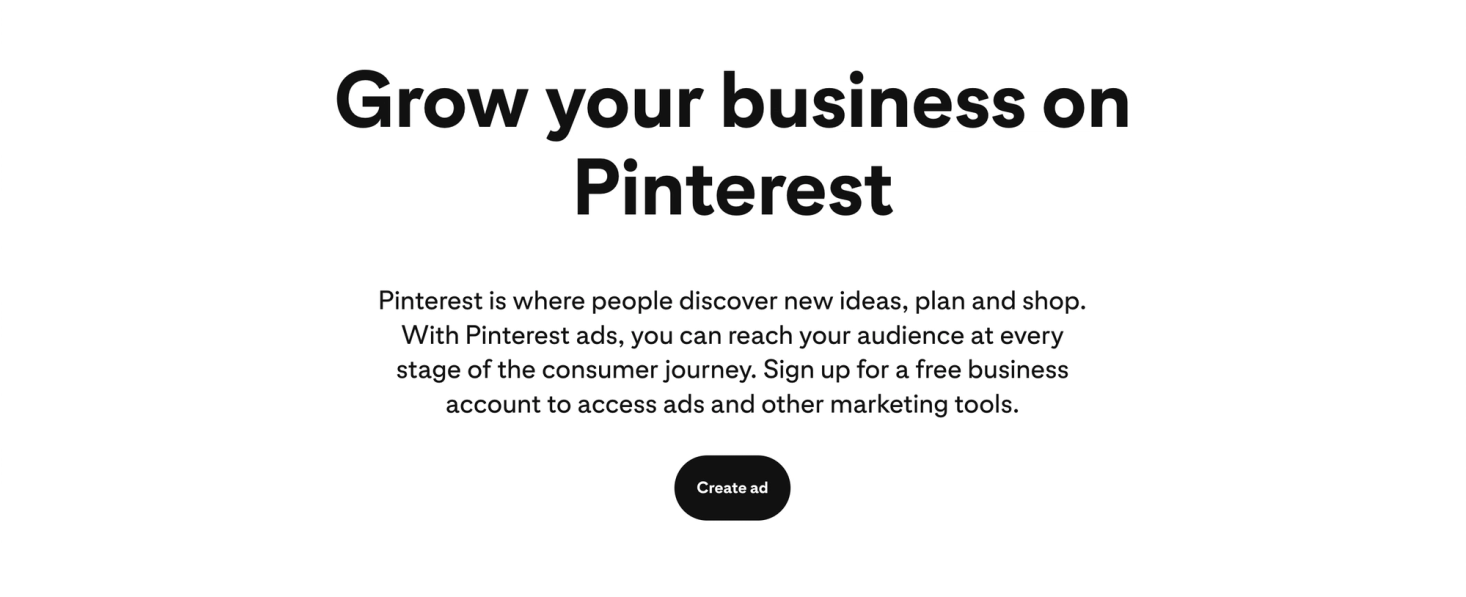 Grow your business on Pinterest

Pinterest is where people discover new ideas, plan and shop. With Pinterest ads, you can reach your audience at every stage of the consumer journey. Sign up for a free business account to access ads and other marketing tools.

Create ad