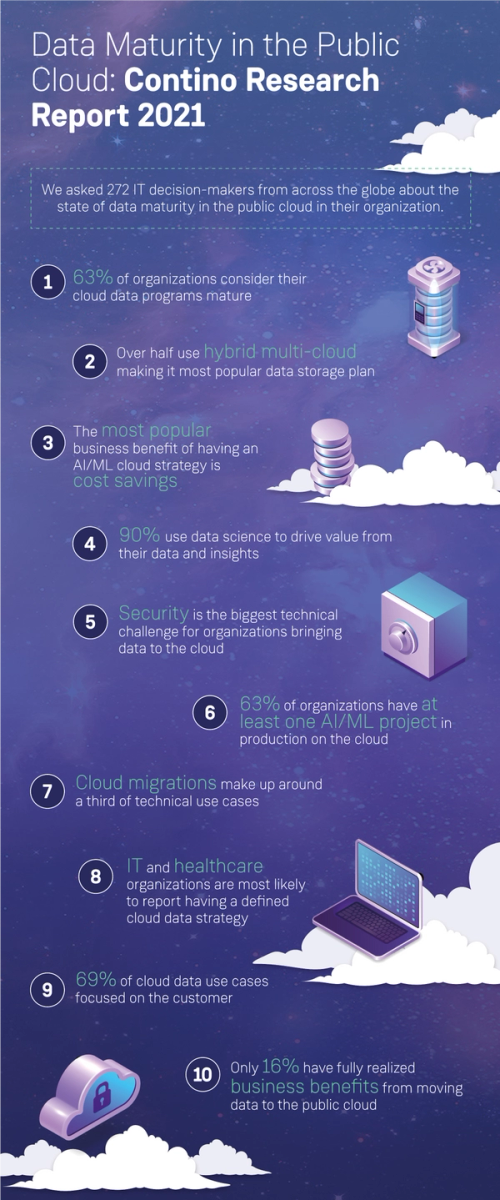 Data Maturity in the Public Cloud: Contino Research Report 2021

We asked 272 IT decision-makers from across the globe about the state of data maturity in the public cloud in their organization.

1 63% of organizations consider their cloud data programs mature

2 Over half use hybrid multi-cloud making it most popular data storage plan

3 The most popular business benefit of having an AI/ML cloud strategy is cost savings

4 90% use data science to drive value from their data and insights

5 Security is the biggest technical challenge for organizations bringing data to the cloud

6 63% of organizations have at least one AI/ML project in production on the cloud

7 Cloud migrations make up around a third of technical use cases

8 IT and healthcare organizations are most likely to report having a defined cloud data strategy

9 69% of cloud data use cases focused on the customer

10 Only 16% have fully realized business benefits from moving data to the public cloud