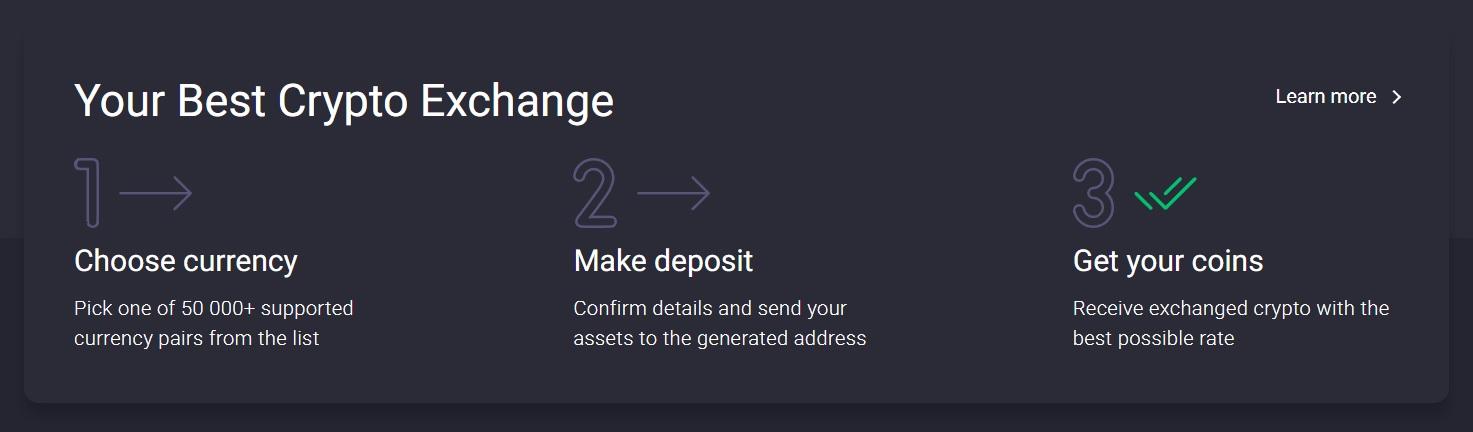 Your Best Crypto Exchange

Learn more

1

Choose currency

Pick one of 50 000+ supported currency pairs from the list

2

Make deposit

Confirm details and send your assets to the generated address

3

Get your coins

Receive exchanged crypto with the best possible rate