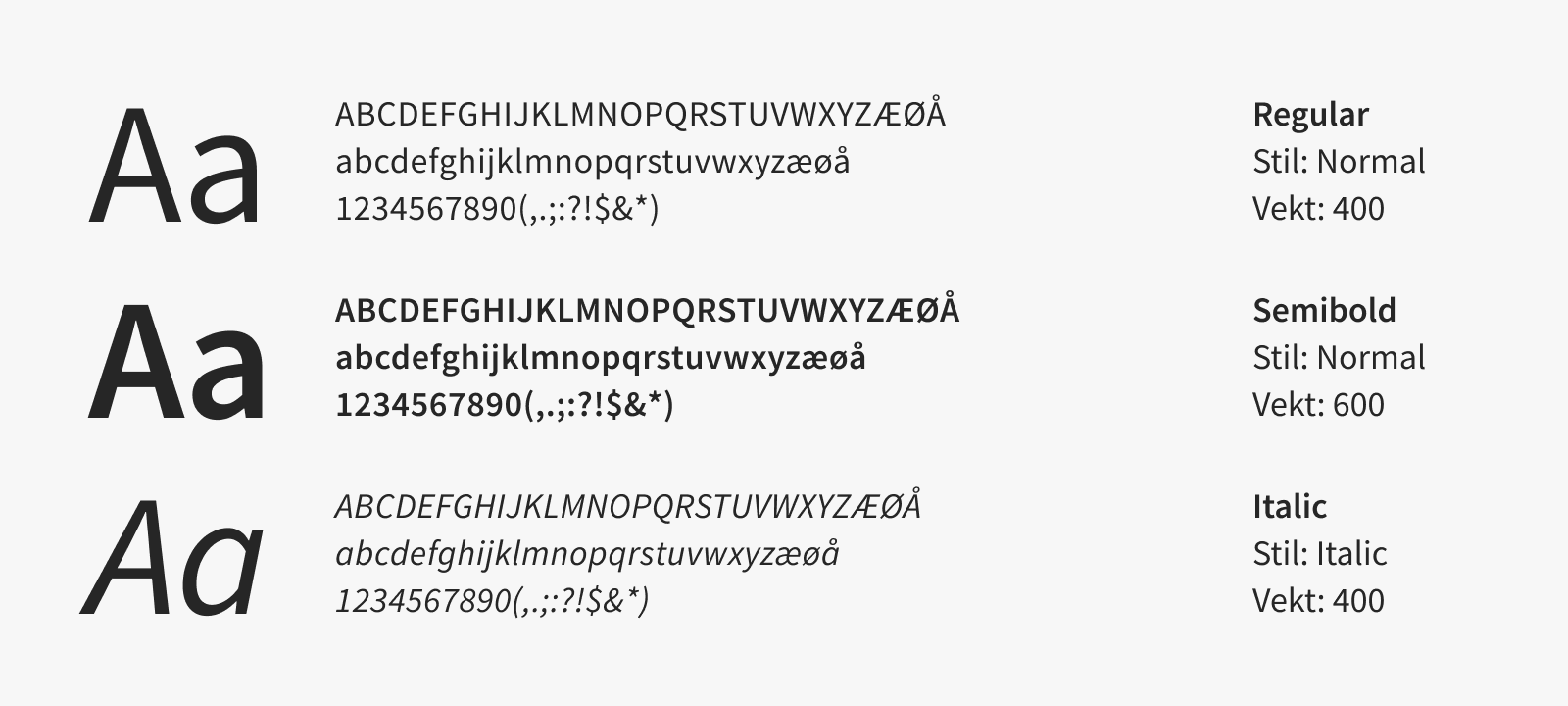 Aa

ABCDEFGHIJKLMNOPQRSTUVWXYZÆØÅ
abcdefghijklmnopqrstuvwxyzæøå
1234567890(,.;:?!$&*)

Regular
Stil: Normal
Vekt: 400

Aa

ABCDEFGHIJKLMNOPQRSTUVWXYZÆØÅ
abcdefghijklmnopqrstuvwxyzæøå
1234567890(,.;:?!$&*)

Semibold
Stil: Normal
Vekt: 600

Aa

ABCDEFGHIJKLMNOPQRSTUVWXYZÆØÅ
abcdefghijklmnopqrstuvwxyzæøå
1234567890(,.;:?!$&*)

Italic
Stil: Italic
Vekt: 400