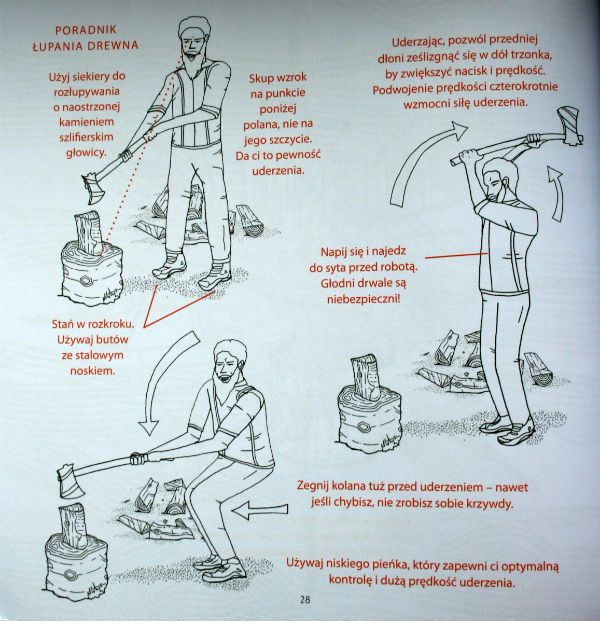 PORADNIK ŁUPANIA DREWNA

Użyj siekiery do rozłupywania o naostrzonej kamieniem szlifierskim głowicy.

Skup wzrok na punkcie poniżej polana, nie na jego szczycie. Da ci to pewność uderzenia.

Uderzając, pozwól przedniej dłoni ześlizgnąć się w dół trzonka, by zwiększyć nacisk i prędkość. Podwojenie prędkości czterokrotnie wzmocni siłę uderzenia.

Napij się i najedz do syta przed robotą. Głodni drwale są niebezpieczni!

Stań w rozkroku. Używaj butów ze stalowym noskiem.

Zegnij kolana tuż przed uderzeniem – nawet jeśli chybisz, nie zrobisz sobie krzywdy.

Używaj niskiego pieńka, który zapewni ci optymalną kontrolę i dużą prędkość uderzenia.

28