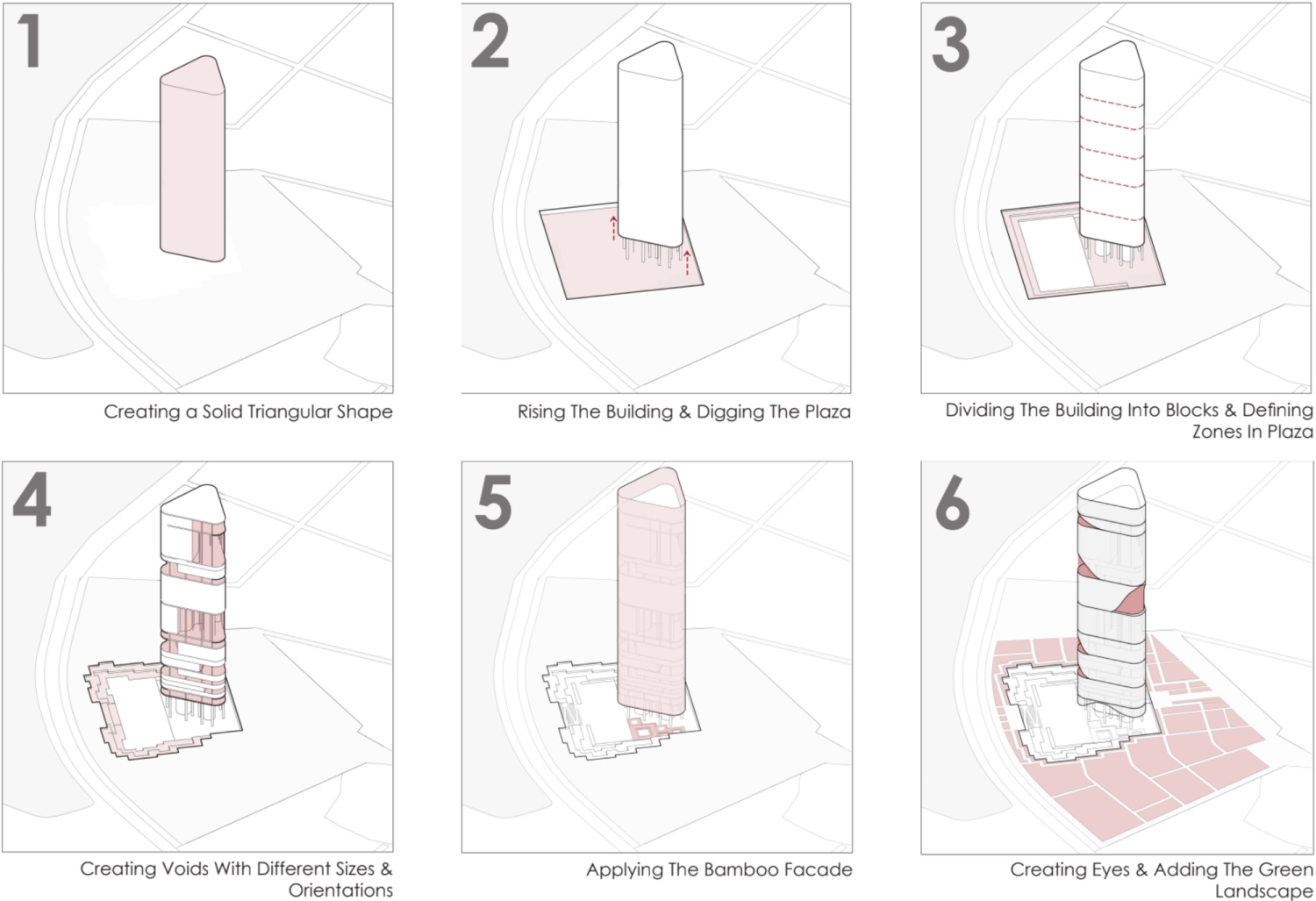 1

Creating a Solid Triangular Shape

2

Rising The Building & Digging The Plaza

3

Dividing The Building Into Blocks & Defining Zones In Plaza

4

Creating Voids With Different Sizes & Orientations

5

Applying The Bamboo Facade

6

Creating Eyes & Adding The Green Landscape