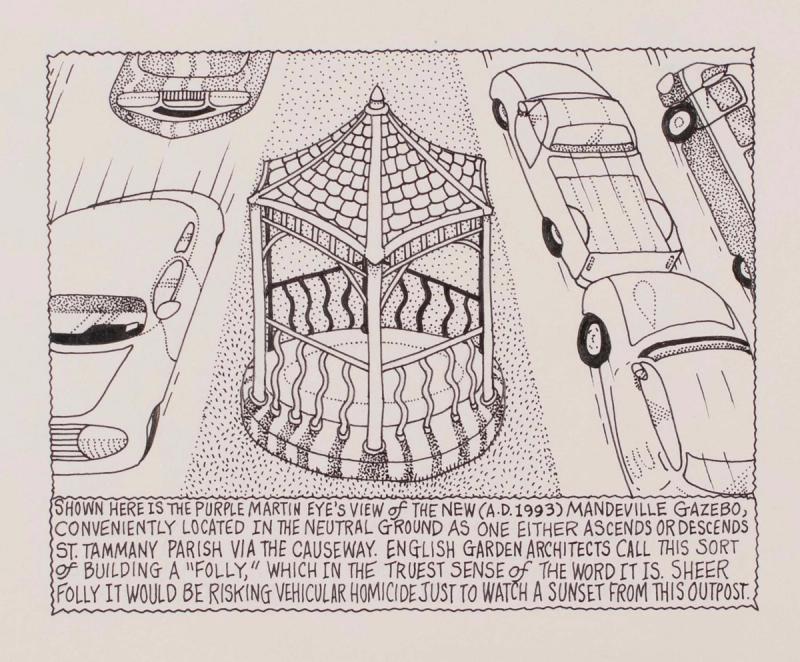 SHOWN HERE IS THE PURPLE MARTIN EYE'S VIEW of THE NEW (A.D. 1993) MANDEVILLE GAZEBO, CONVENIENTLY LOCATED IN THE NEUTRAL GROUND AS ONE EITHER ASCENDS OR DESCENDS ST. TAMMANY PARISH VIA THE CAUSEWAY. ENGLISH GARDEN ARCHITECTS CALL THIS SORT of BUILDING A "FOLLY," WHICH IN THE TRUEST SENSE of THE WORD IT IS. SHEER FOLLY IT WOULD BE RISKING VEHICULAR HOMICIDE JUST TO WATCH A SUNSET FROM THIS OUTPOST.