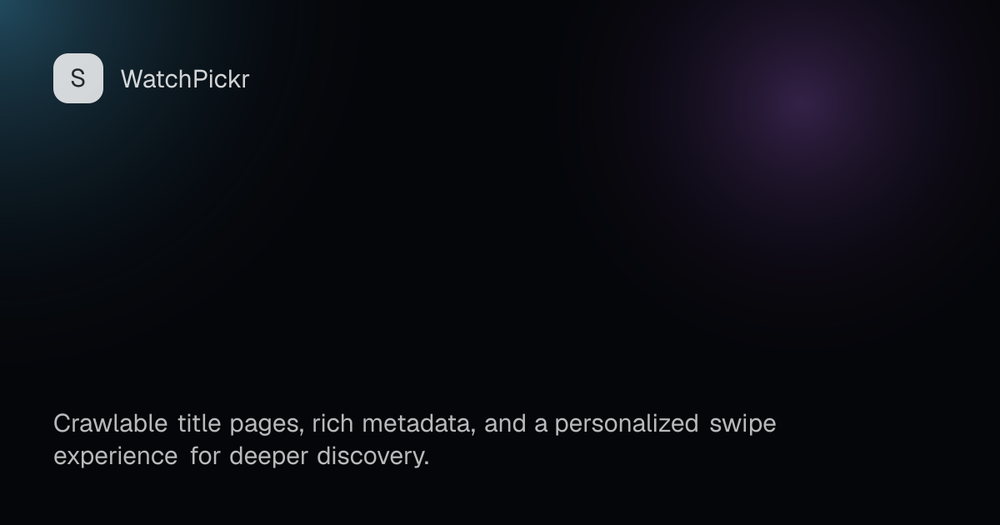 S

WatchPickr

Crawlable title pages, rich metadata, and a personalized swipe experience for deeper discovery.