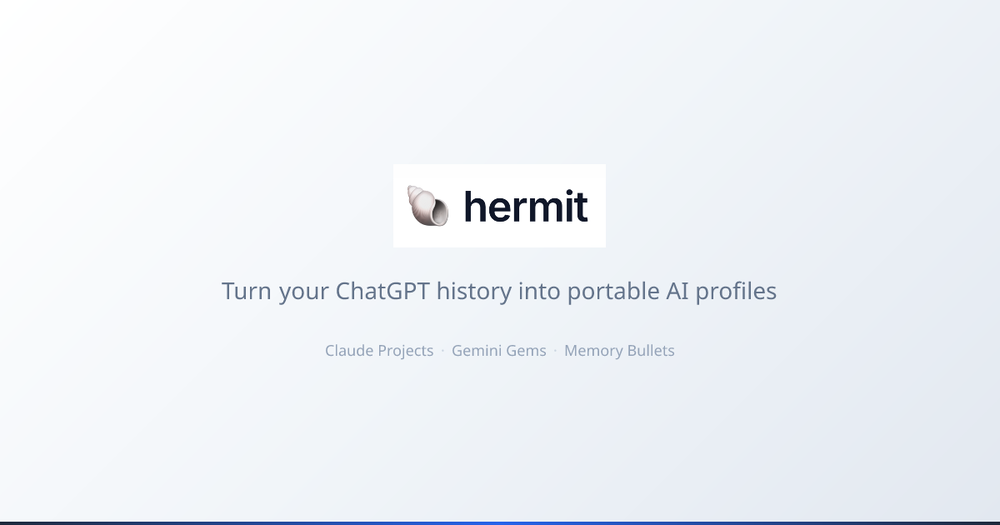 hermit

Turn your ChatGPT history into portable AI profiles

Claude Projects · Gemini Gems · Memory Bullets