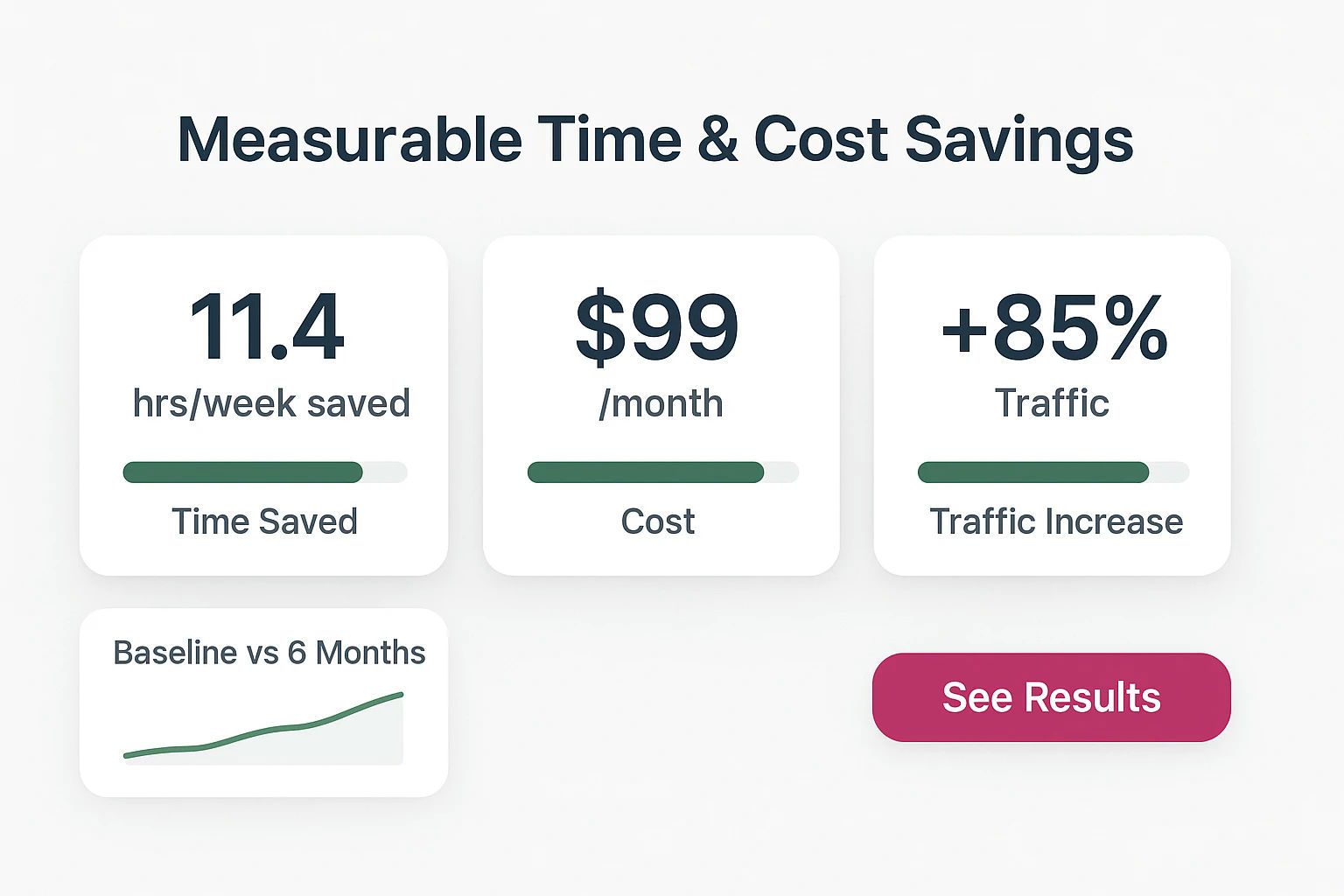 Measurable Time & Cost Savings

11.4
hrs/week saved

Time Saved

\$99
/month

Cost

+85%
Traffic

Traffic Increase

Baseline vs 6 Months

See Results