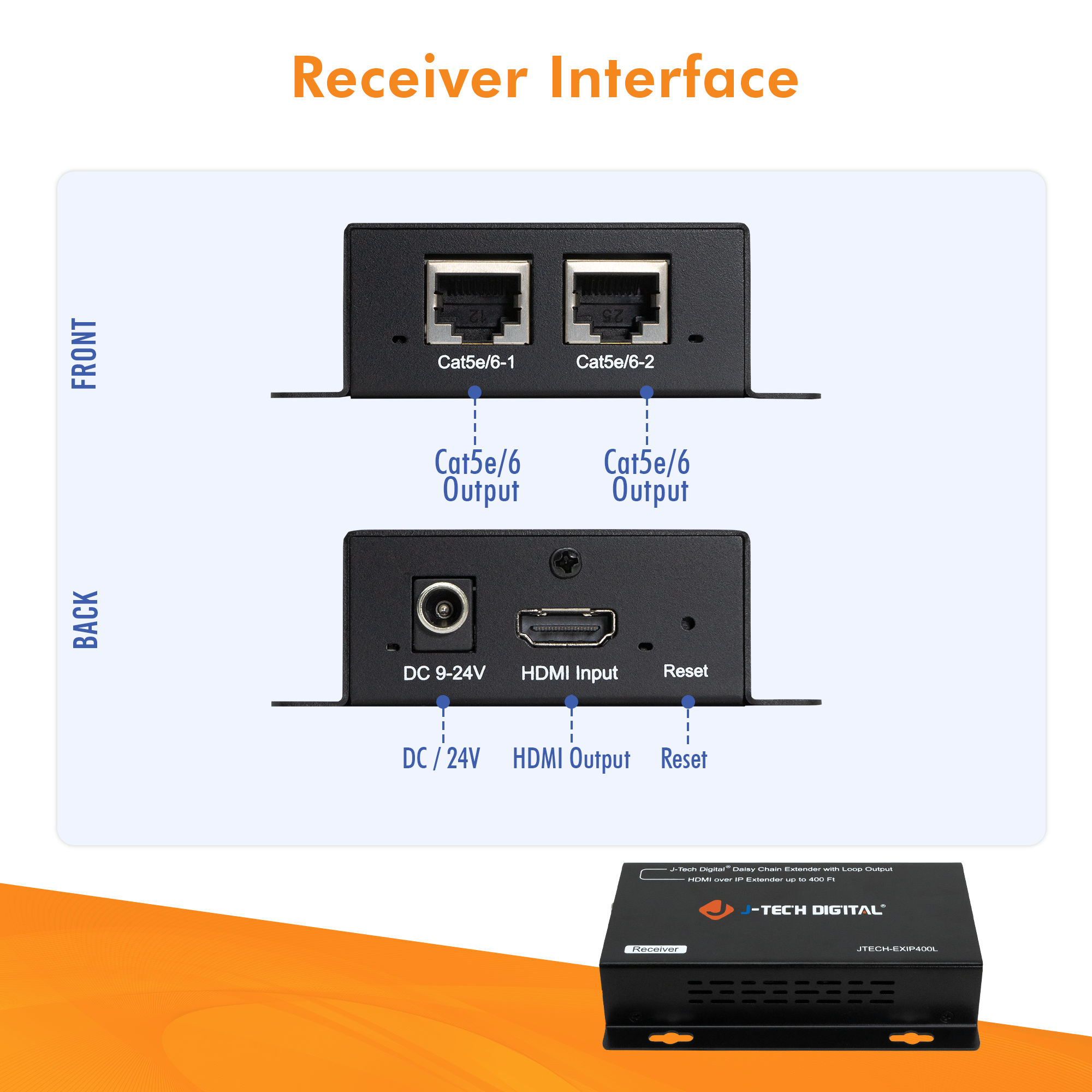 Receiver Interface

FRONT

Cat5e/6-1

Cat5e/6-2

Cat5e/6 Output

Cat5e/6 Output

BACK

DC 9-24V

HDMI Input

Reset

DC / 24V

HDMI Output

Reset

J-Tech Digital® Daisy Chain Extender with Loop Output
HDMI over IP Extender up to 400 Ft

J-TECH DIGITAL®

Receiver

JTECH-EXIP400L