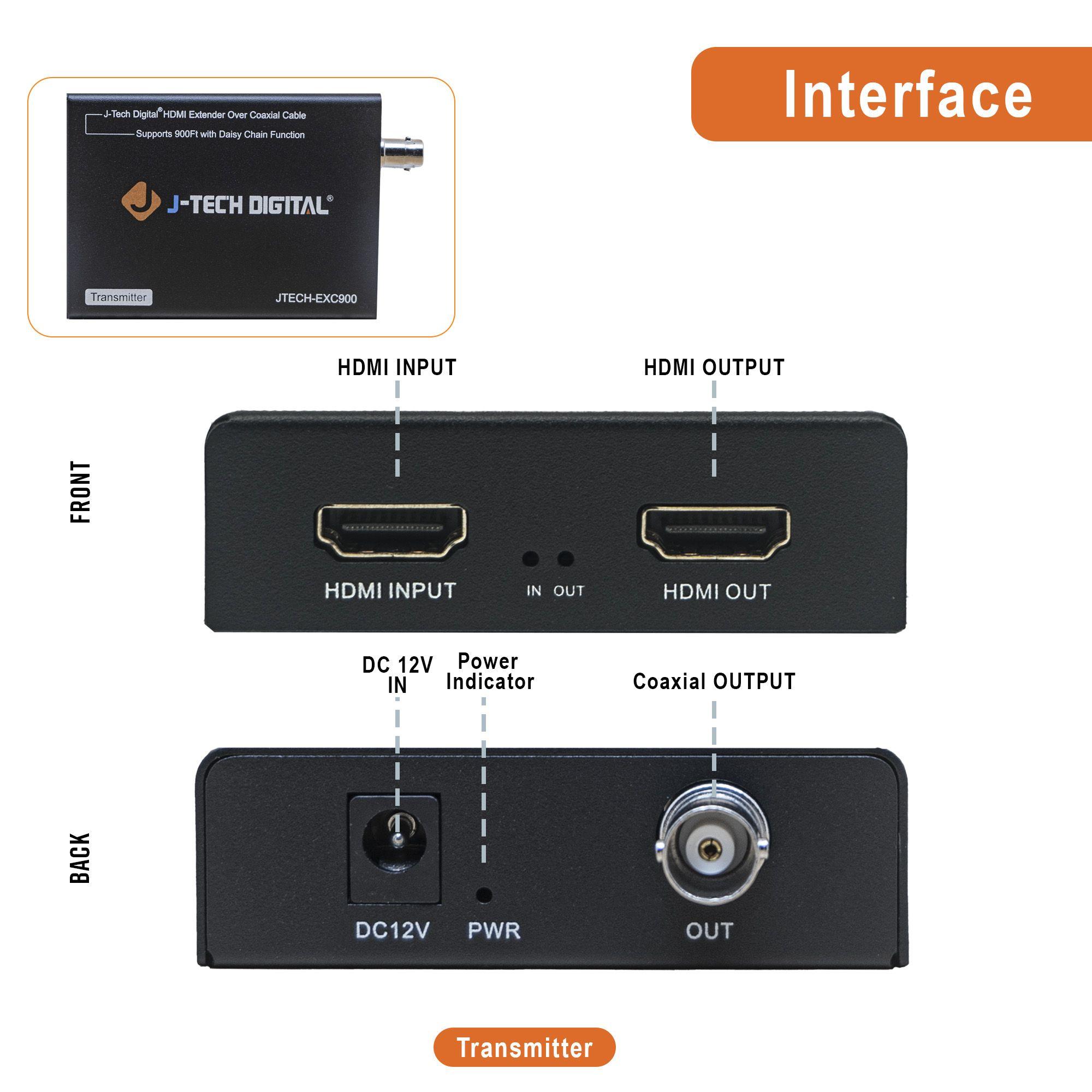 Interface

J-Tech Digital® HDMI Extender Over Coaxial Cable
Supports 900Ft with Daisy Chain Function

J-TECH DIGITAL®

Transmitter
JTECH-EXC900

HDMI INPUT
HDMI OUTPUT

FRONT

HDMI INPUT
IN OUT
HDMI OUT

DC 12V IN
Power Indicator
Coaxial OUTPUT

BACK

DC12V
PWR
OUT

Transmitter