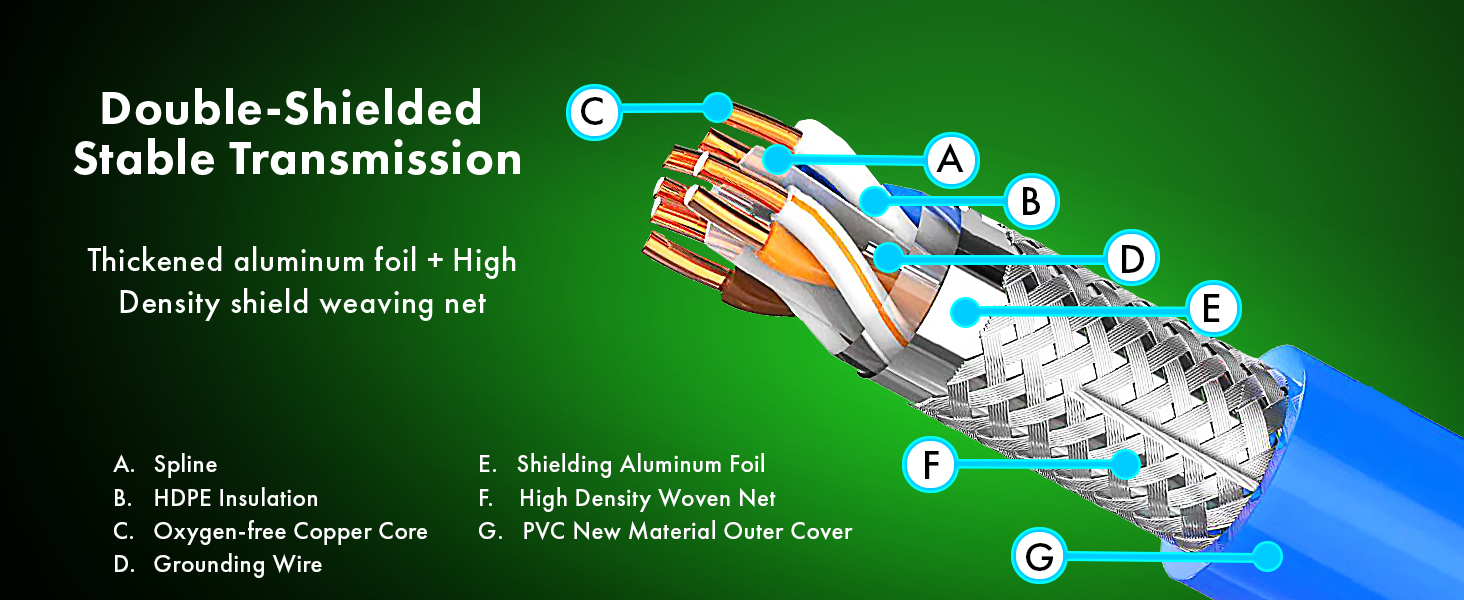 Double-Shielded
Stable Transmission

Thickened aluminum foil + High Density shield weaving net

C

A

B

D

E

F

G

A. Spline
B. HDPE Insulation
C. Oxygen-free Copper Core
D. Grounding Wire

E. Shielding Aluminum Foil
F. High Density Woven Net
G. PVC New Material Outer Cover