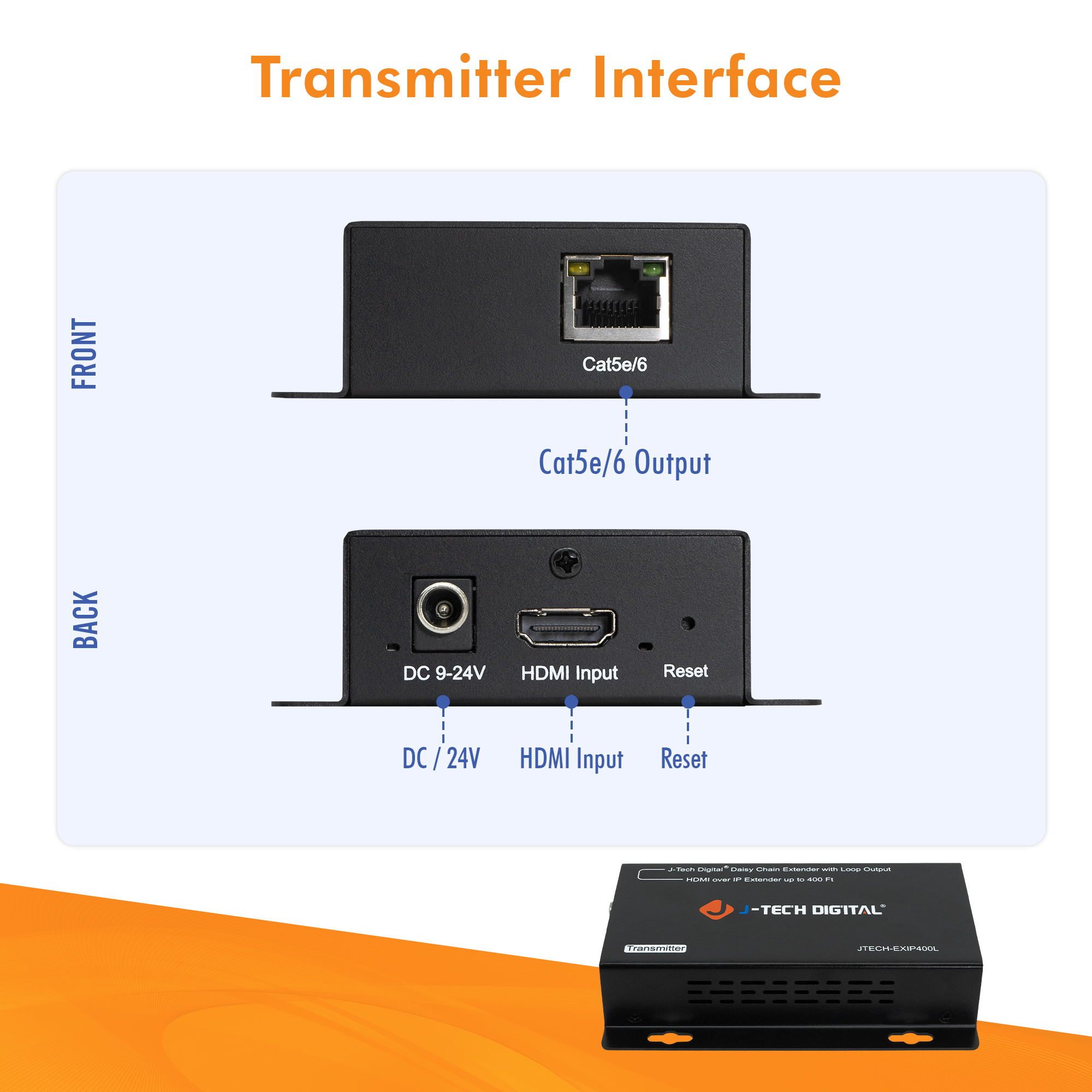 Transmitter Interface

FRONT

Cat5e/6

Cat5e/6 Output

BACK

DC 9-24V HDMI Input Reset

DC / 24V HDMI Input Reset

J-Tech Digital® Daisy Chain Extender with Loop Output
HDMI over IP Extender up to 400 Ft

J-TECH DIGITAL®

Transmitter JTECH-EXIP400L