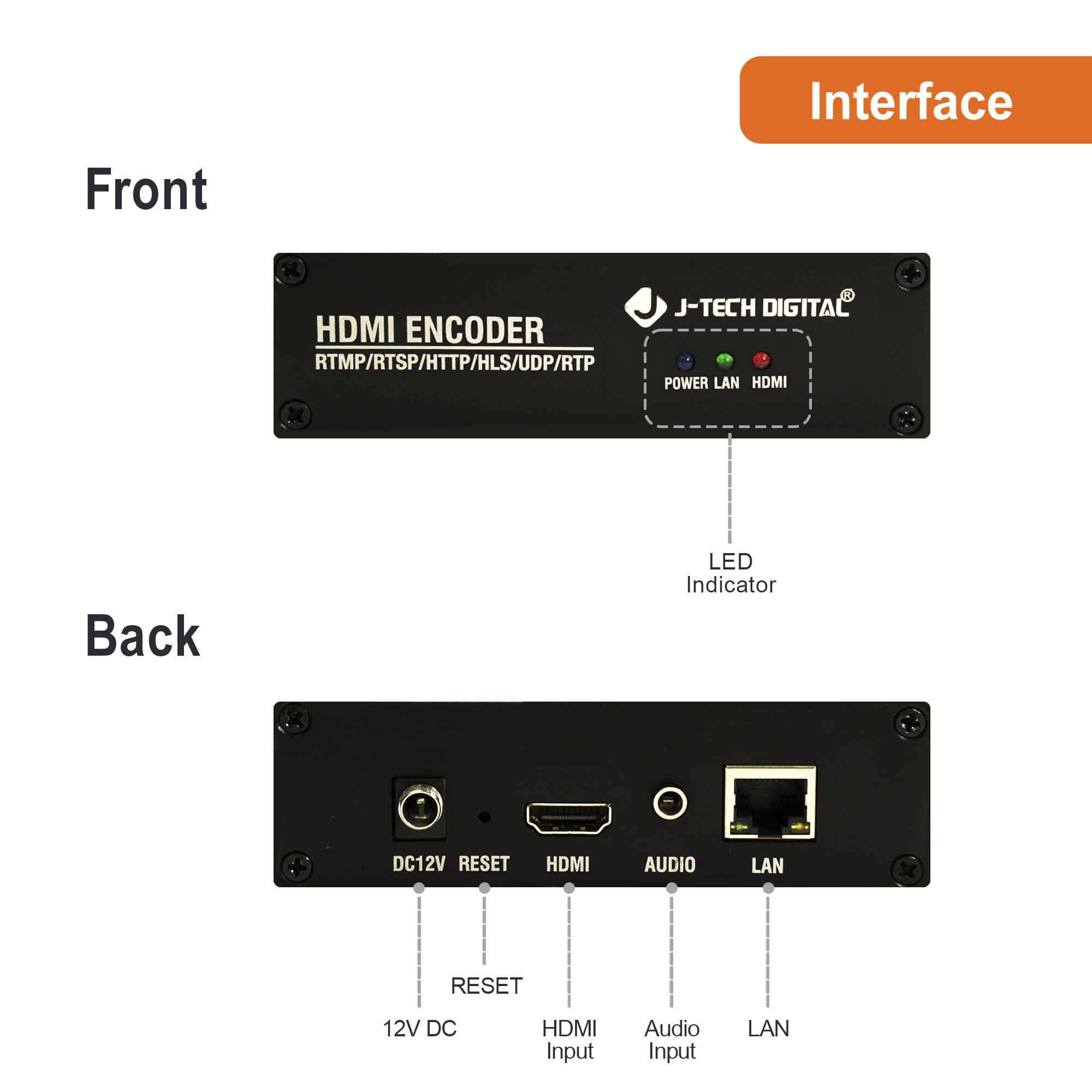 Interface

Front

HDMI ENCODER
RTMP/RTSP/HTTP/HLS/UDP/RTP

J-TECH DIGITAL®

POWER LAN HDMI

LED Indicator

Back

DC12V RESET HDMI AUDIO LAN

RESET

12V DC

HDMI Input

Audio Input

LAN