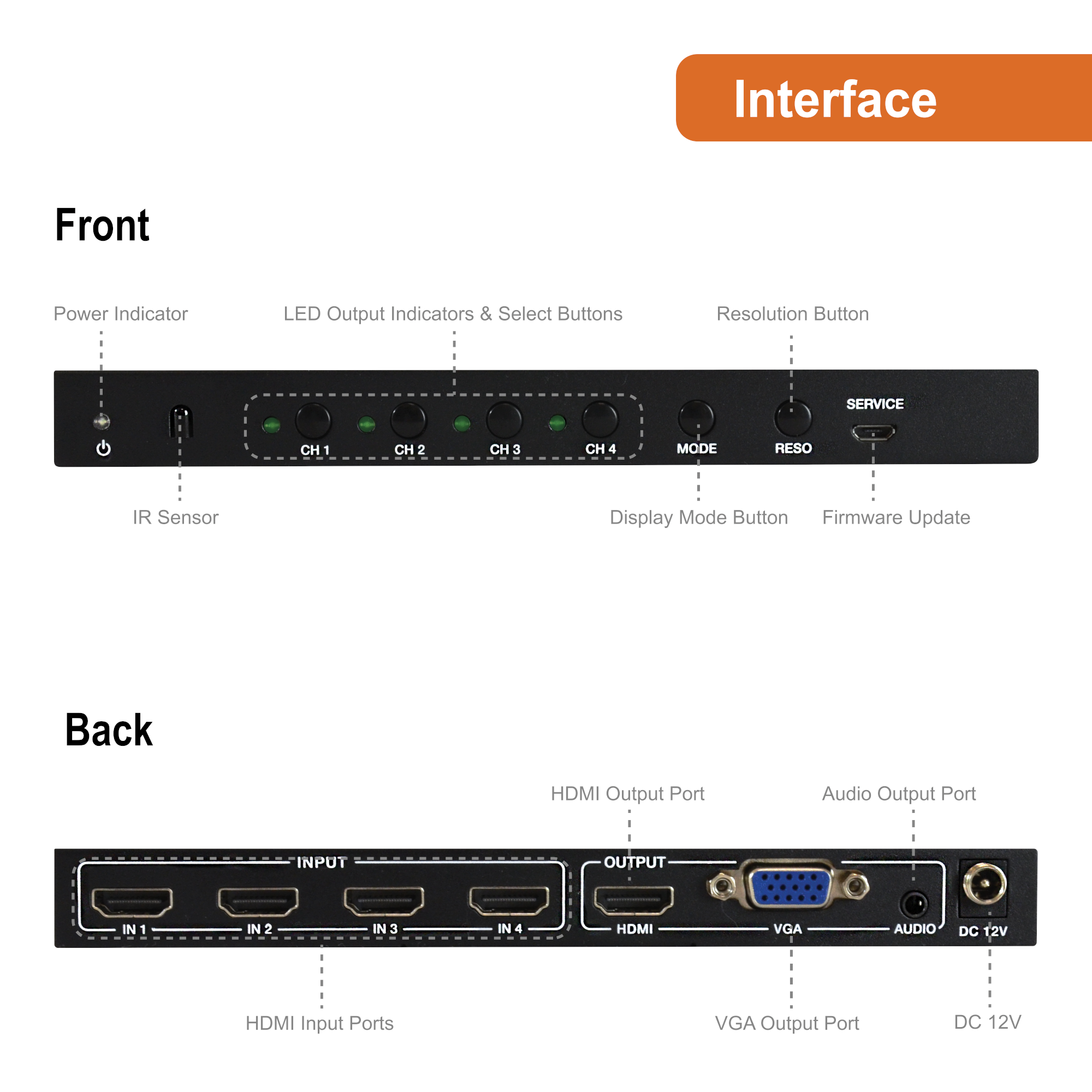 Interface

Front

Power Indicator

LED Output Indicators & Select Buttons

Resolution Button

CH 1
CH 2
CH 3
CH 4
MODE
RESO
SERVICE

IR Sensor

Display Mode Button

Firmware Update

Back

HDMI Output Port

Audio Output Port

INPUT
IN 1
IN 2
IN 3
IN 4
OUTPUT
HDMI
VGA
AUDIO
DC 12V

HDMI Input Ports

VGA Output Port

DC 12V