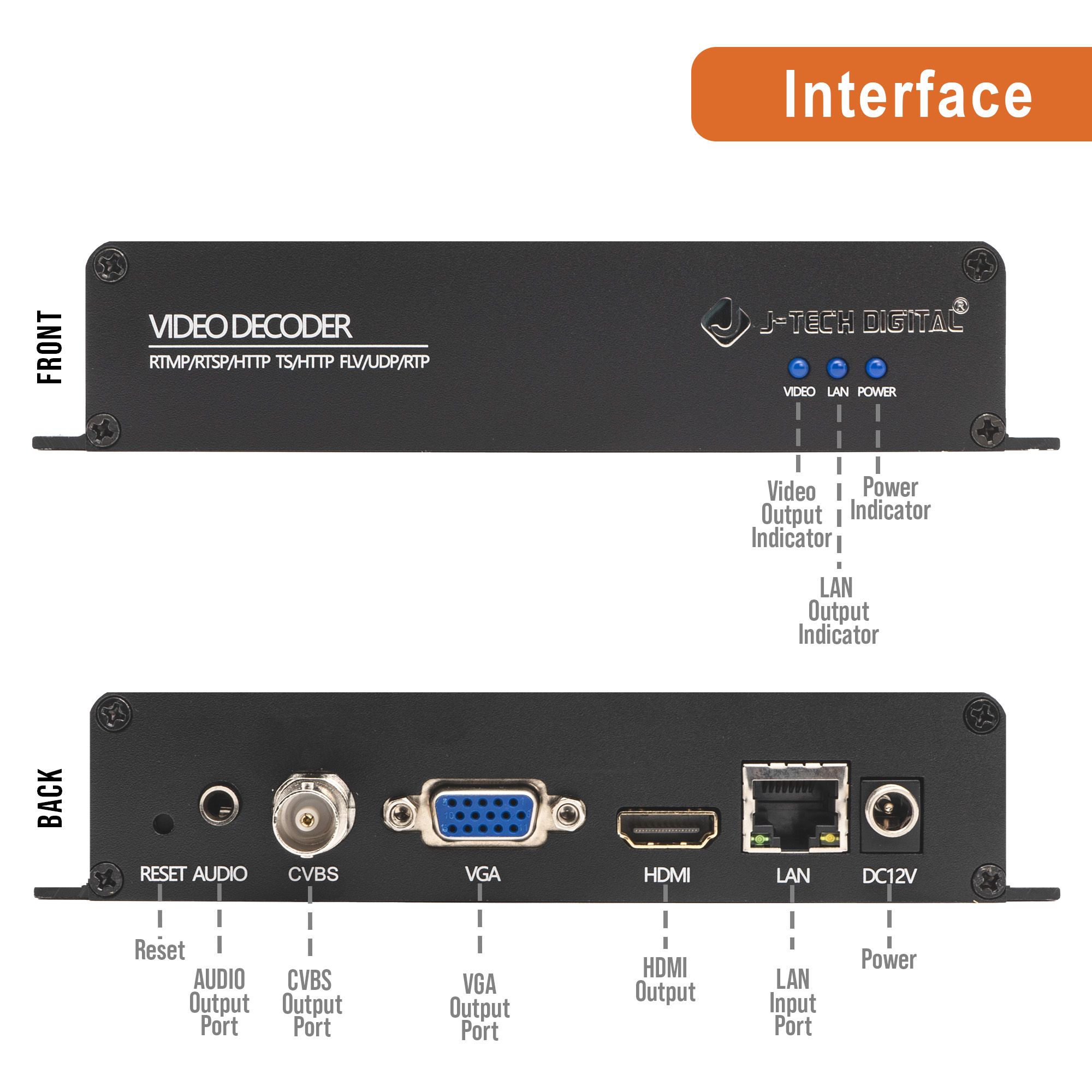 Interface

FRONT

VIDEO DECODER

RTMP/RTSP/HTTP TS/HTTP FLV/UDP/RTP

J-TECH DIGITAL®

VIDEO LAN POWER

Video Output Indicator

Power Indicator

LAN Output Indicator

BACK

RESET AUDIO CVBS VGA HDMI LAN DC12V

Reset

AUDIO Output Port

CVBS Output Port

VGA Output Port

HDMI Output

LAN Input Port

Power